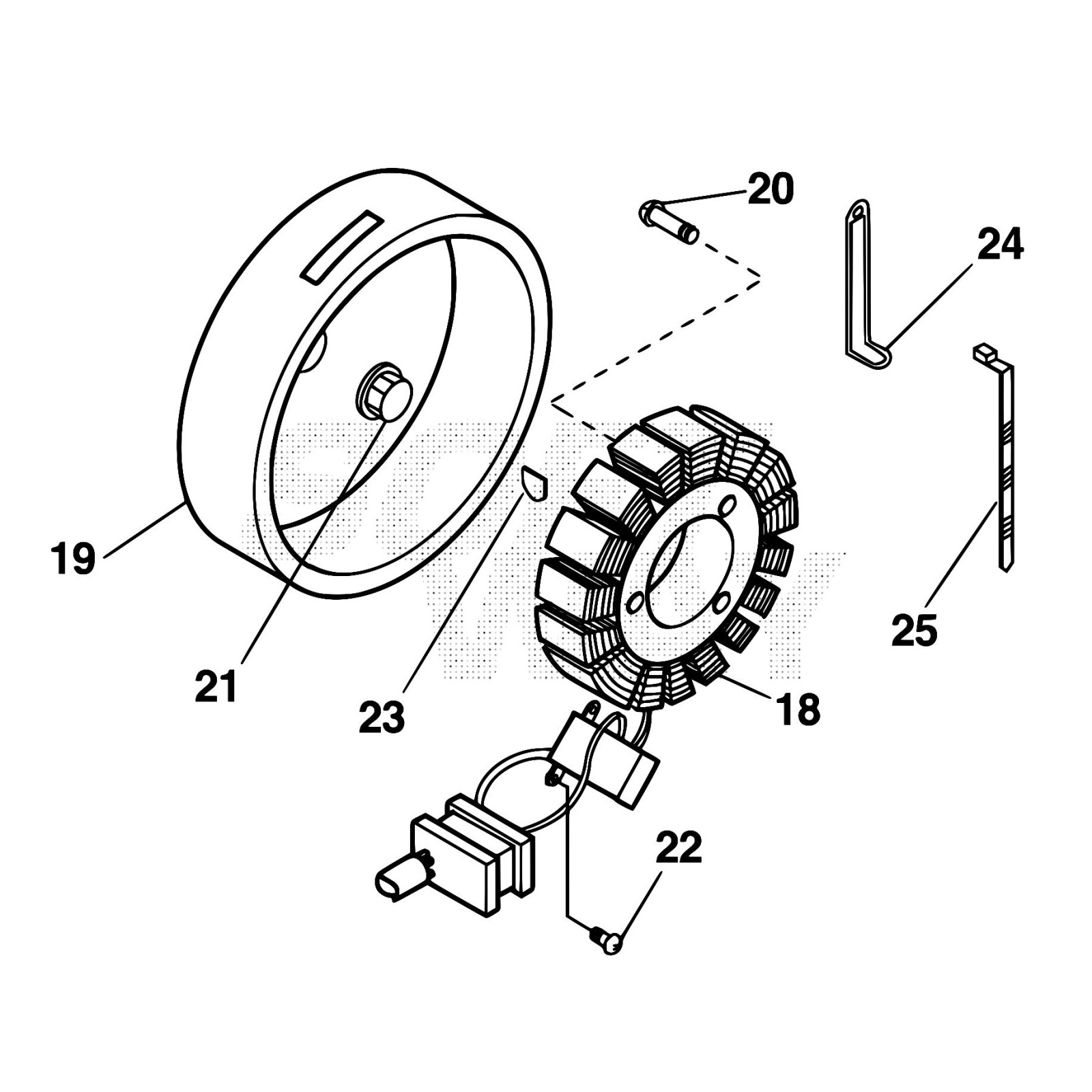 20
24
19
21
23
18
25
22