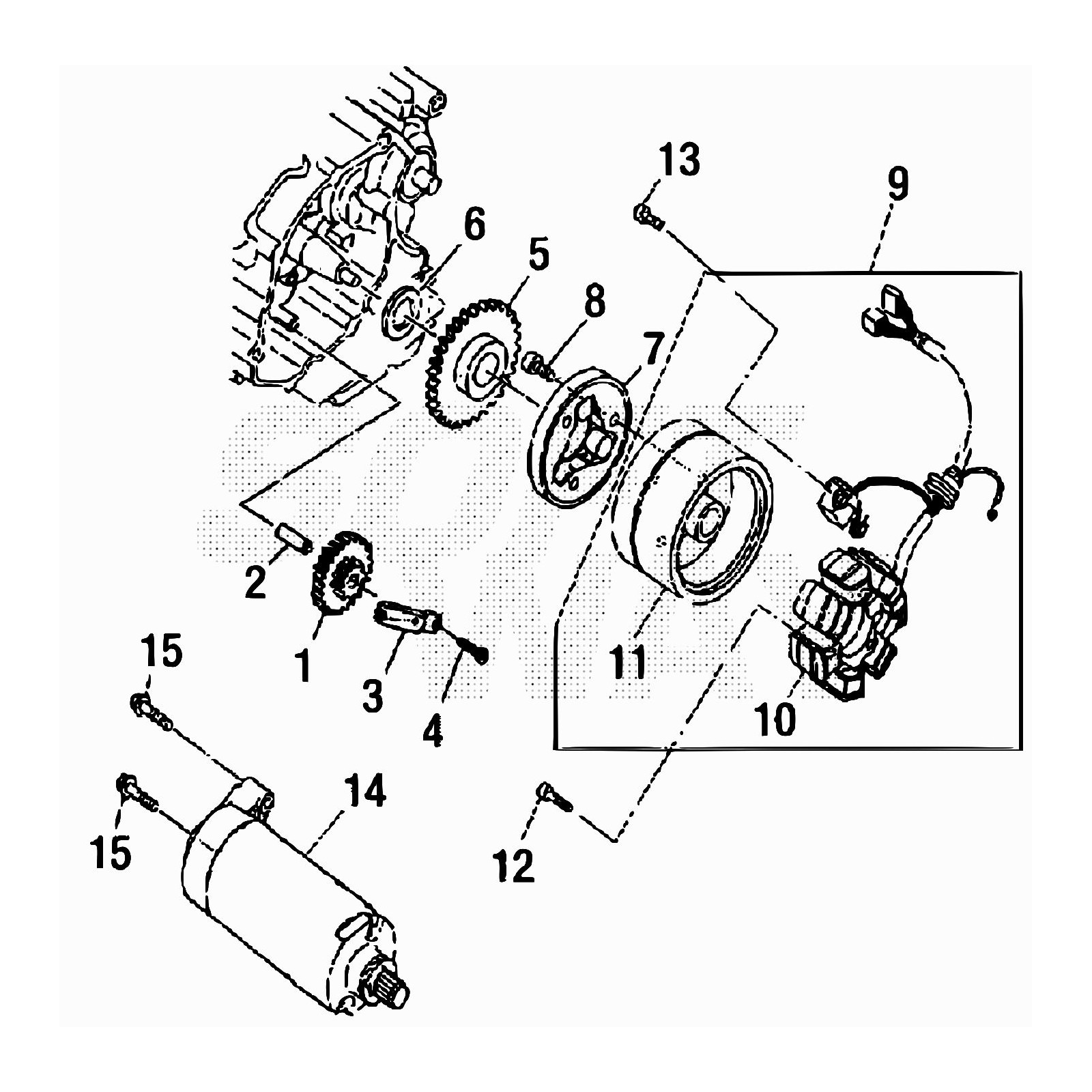 13
9
6
5
8
7
2
1
3
4
11
10
15
14
15
12