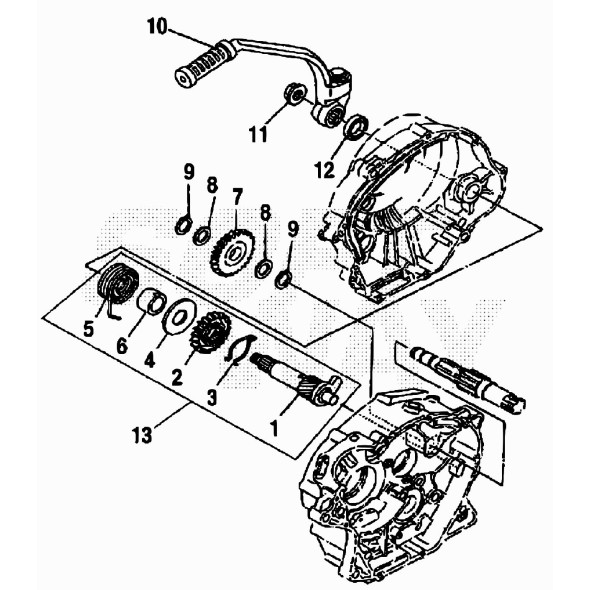 10

11

12

9

8

7

8

9

5

6

4

2

3

1

13