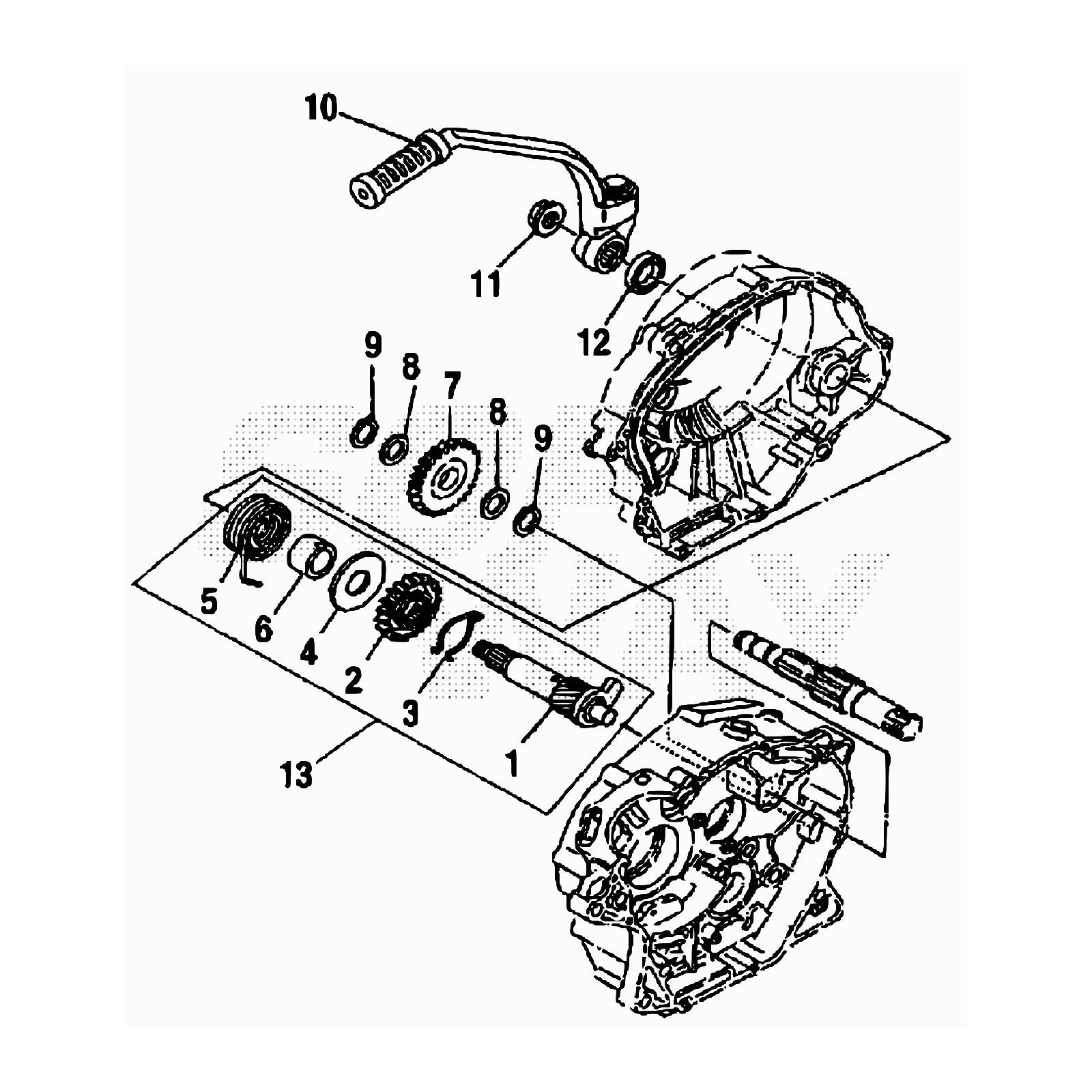 10
11
12
9
8
7
8
9
5
6
4
2
3
1
13