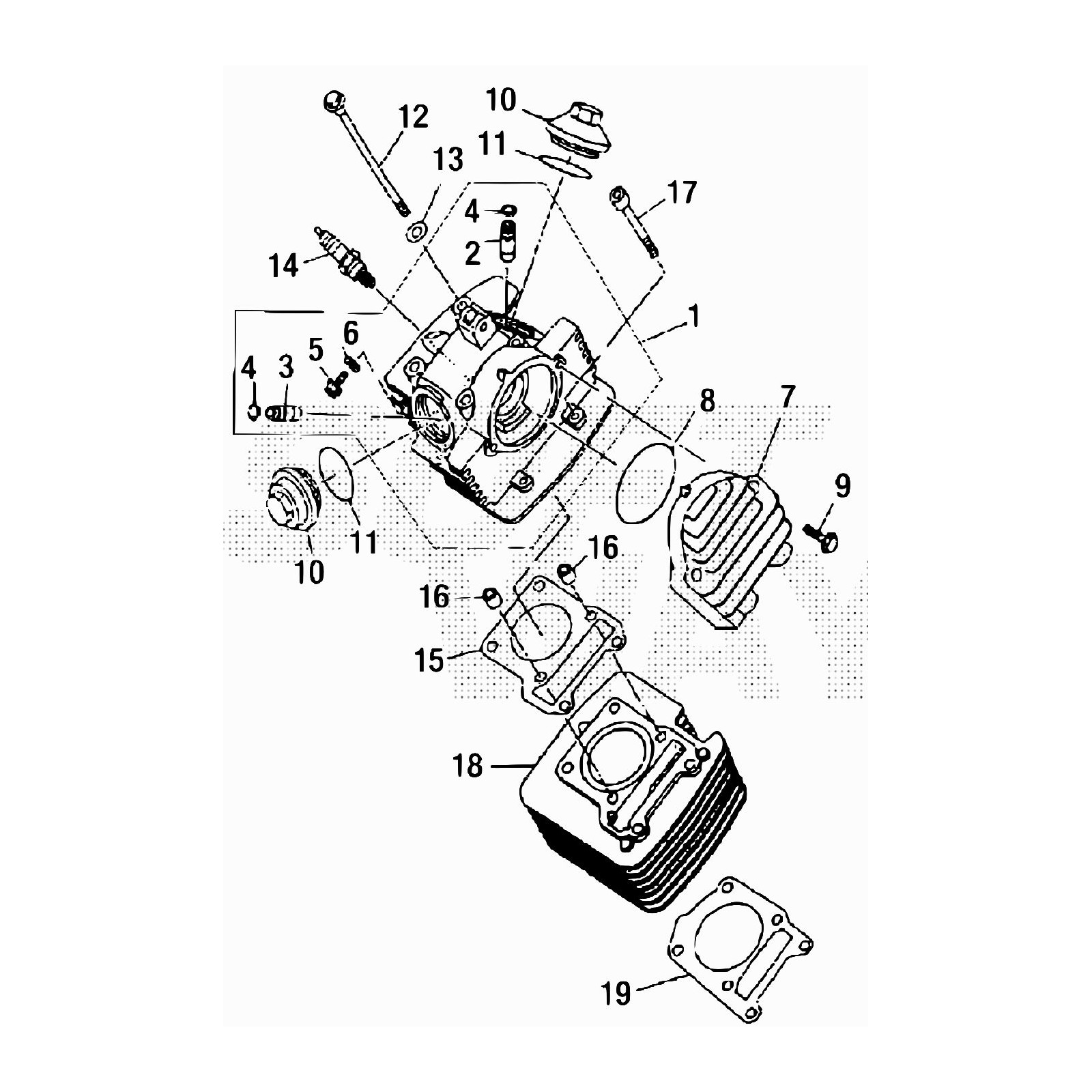 10
12
11
13
17
4
2
14
1
6
5
4
3
8
7
9
11
10
16
16
15
18
19