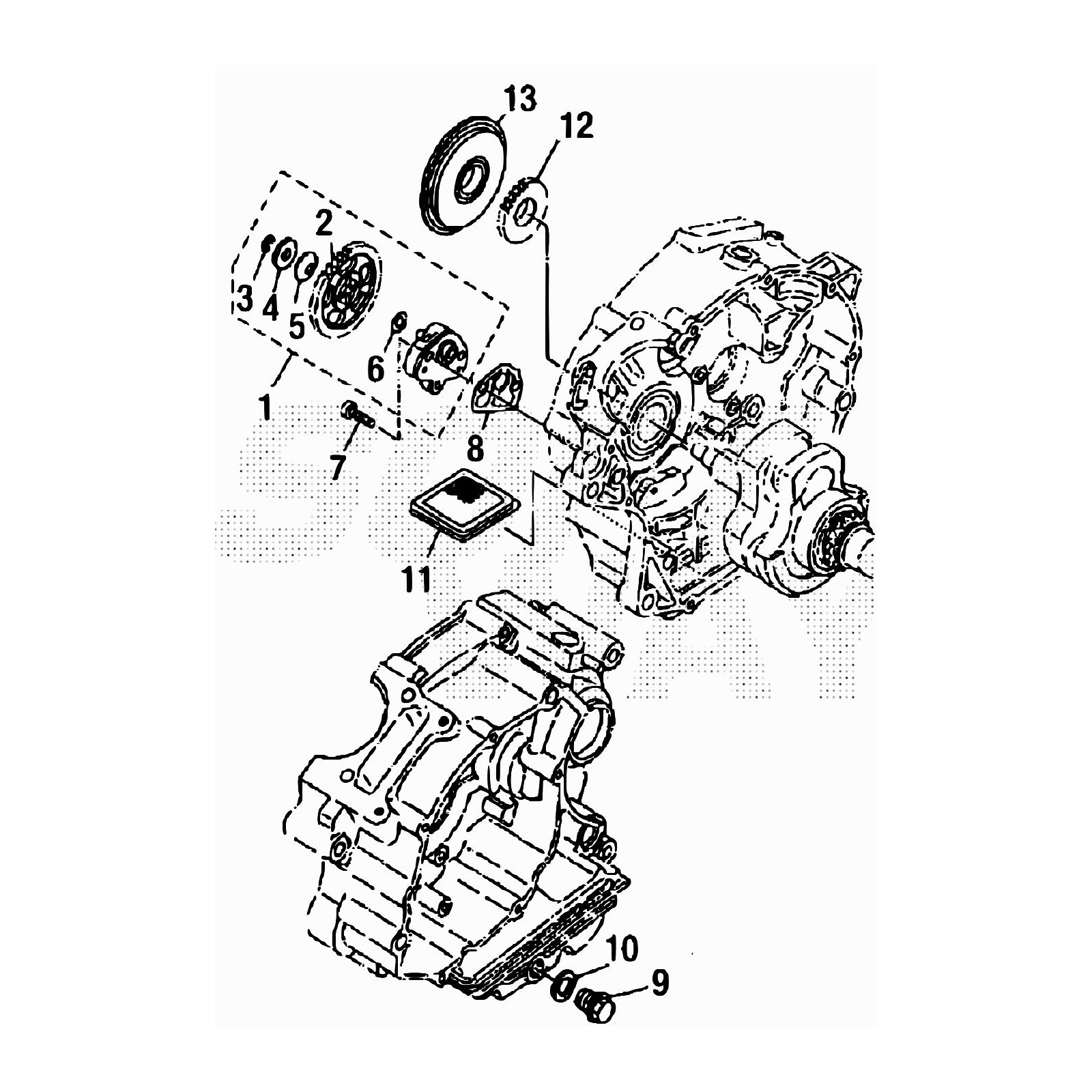 13
12
2
3
4
5
6
1
7
8
11
10
9