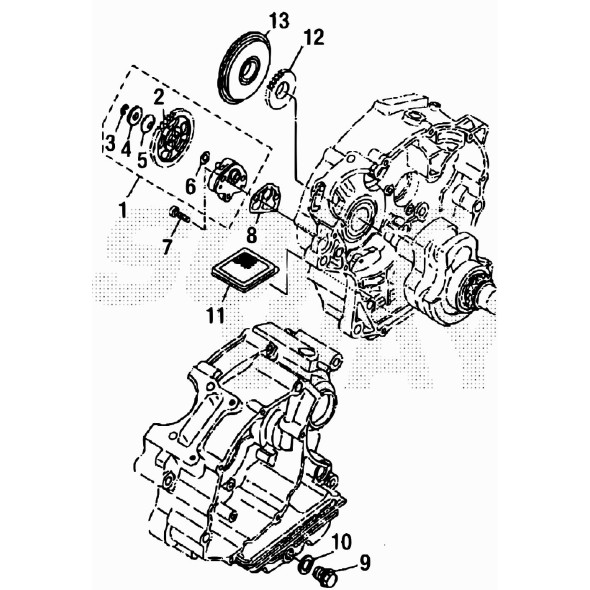 13
12
2
3
4
5
6
1
7
8
11
10
9