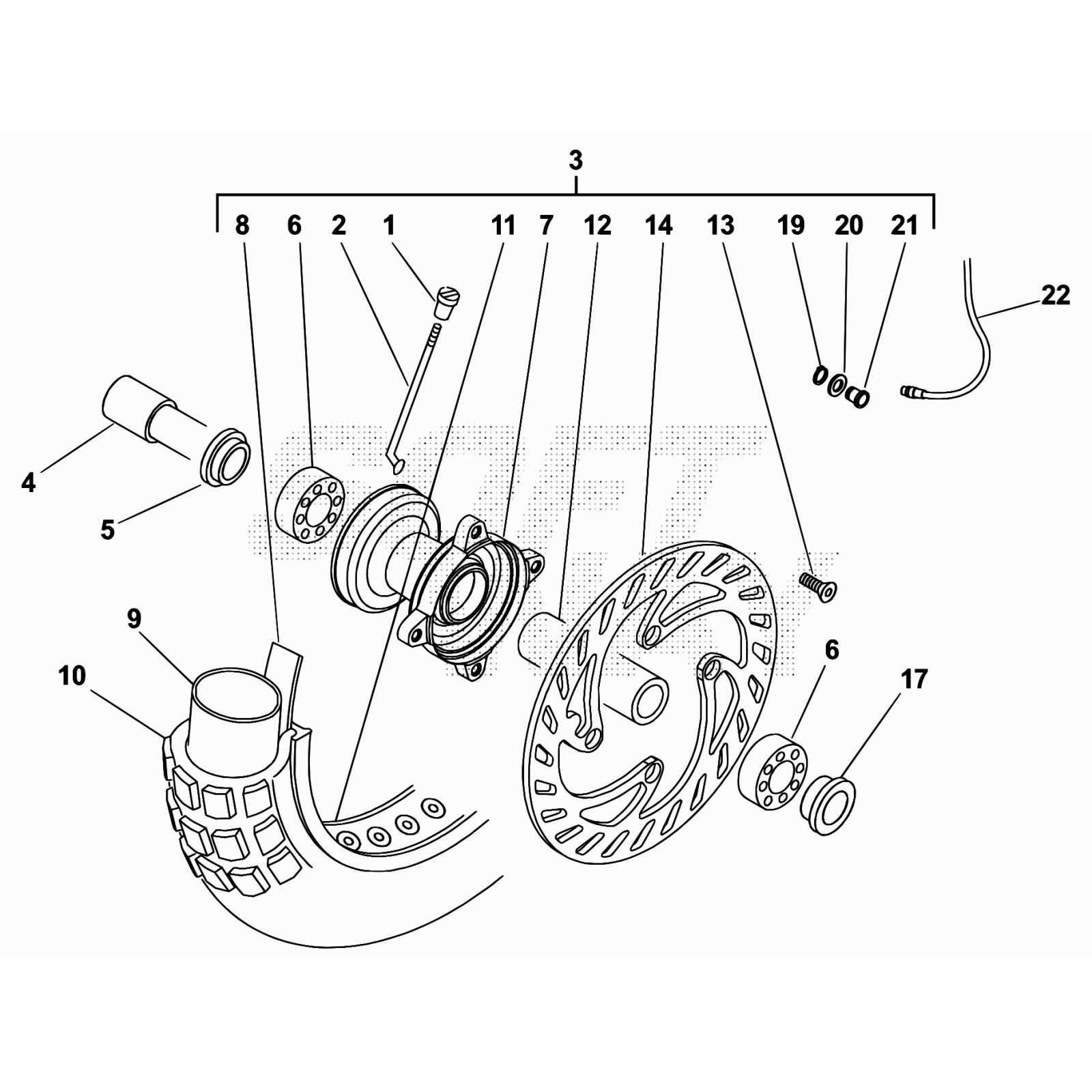 3
8 6 2 1 11 7 12 14 13 19 20 21
22
4
5
9
10
6
17