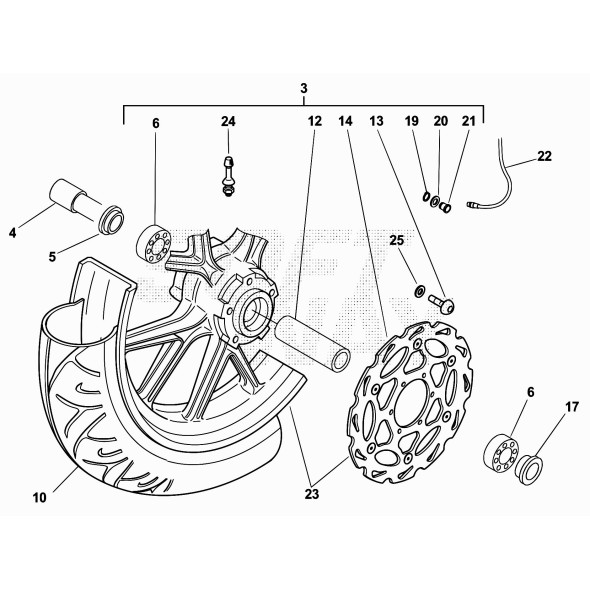 3
6
24
12
14
13
19
20
21
22
4
5
25
6
17
10
23