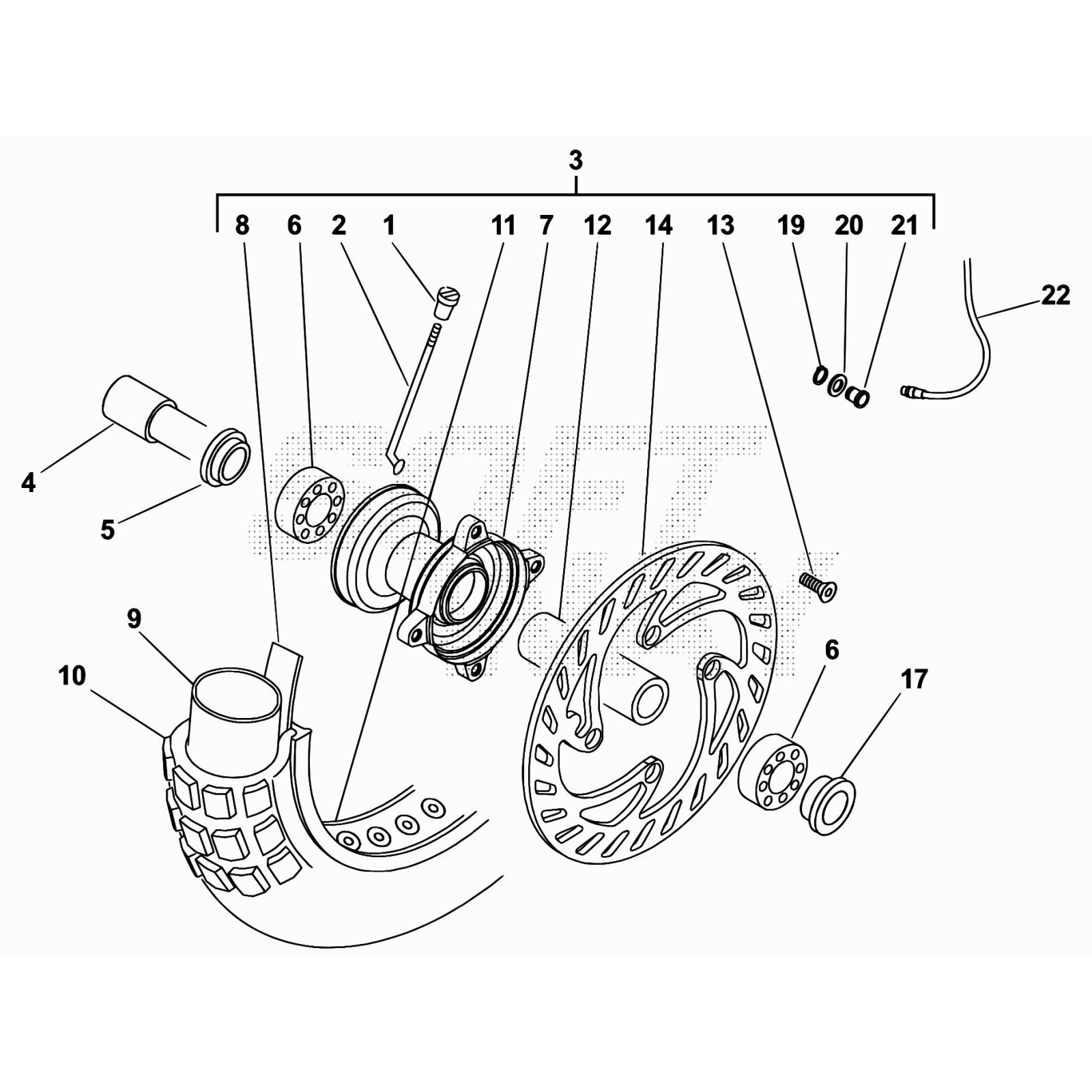 3
8 6 2 1 11 7 12 14 13 19 20 21
22
4
5
9
10
6
17