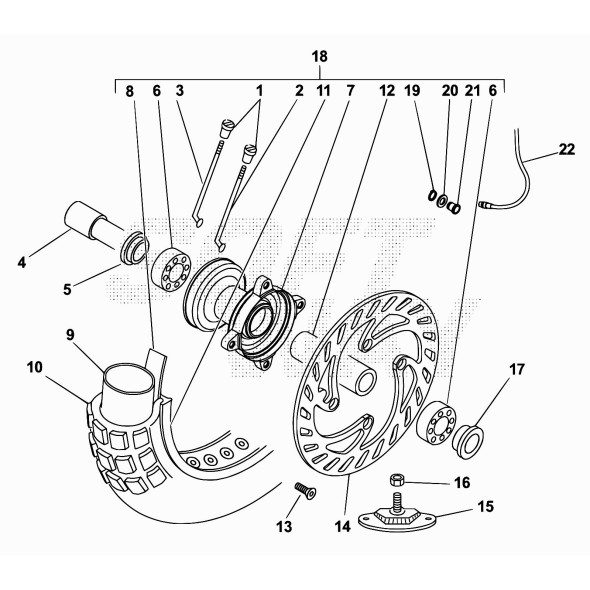 18
8 6 3 1 2 11 7 12 19 20 21 6
22
4
5
9
10
17
16
15
13
14