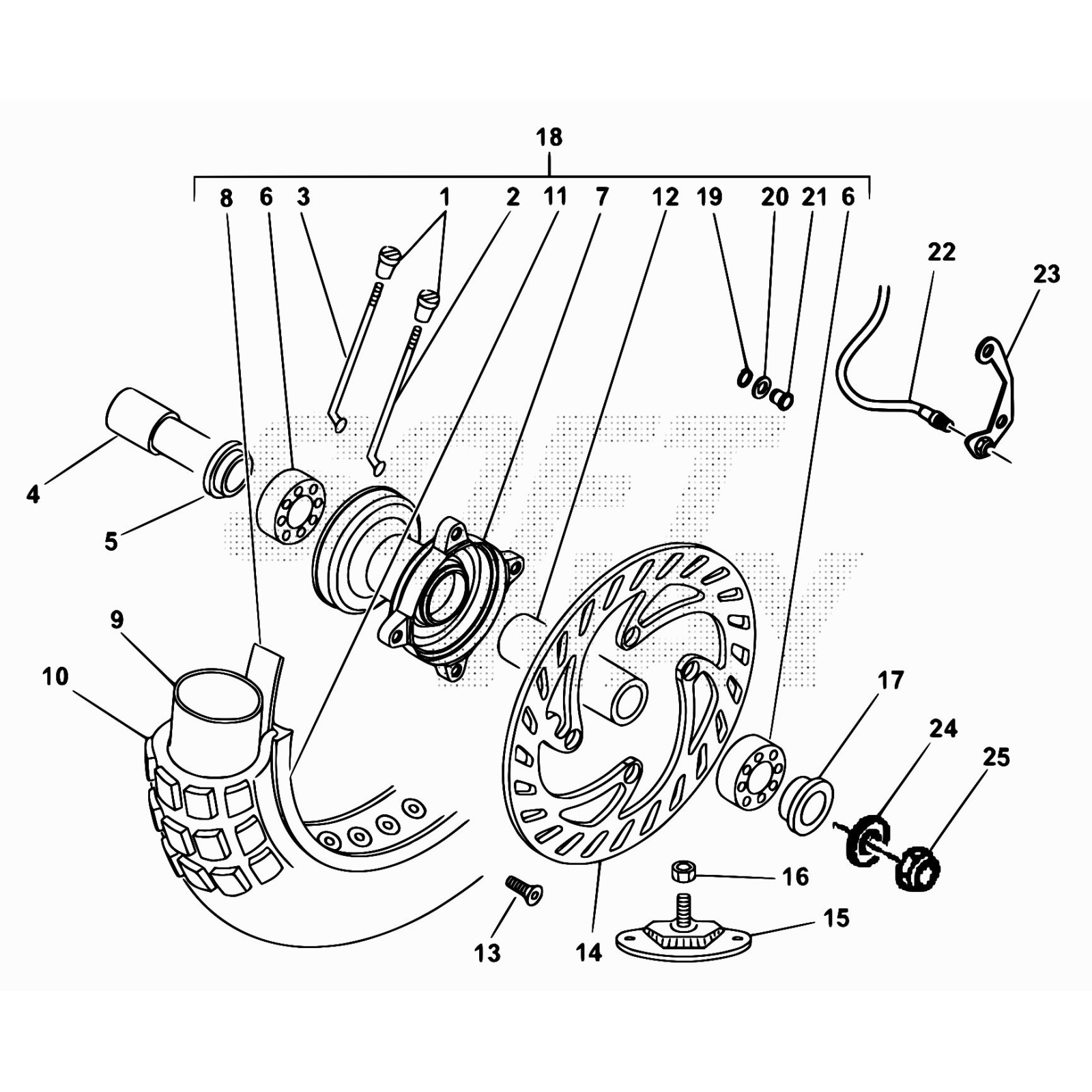 18

8 6 3 1 2 11 7 12 19 20 21 6

22

23

4

5

9

10

17

24

25

16

15

13

14