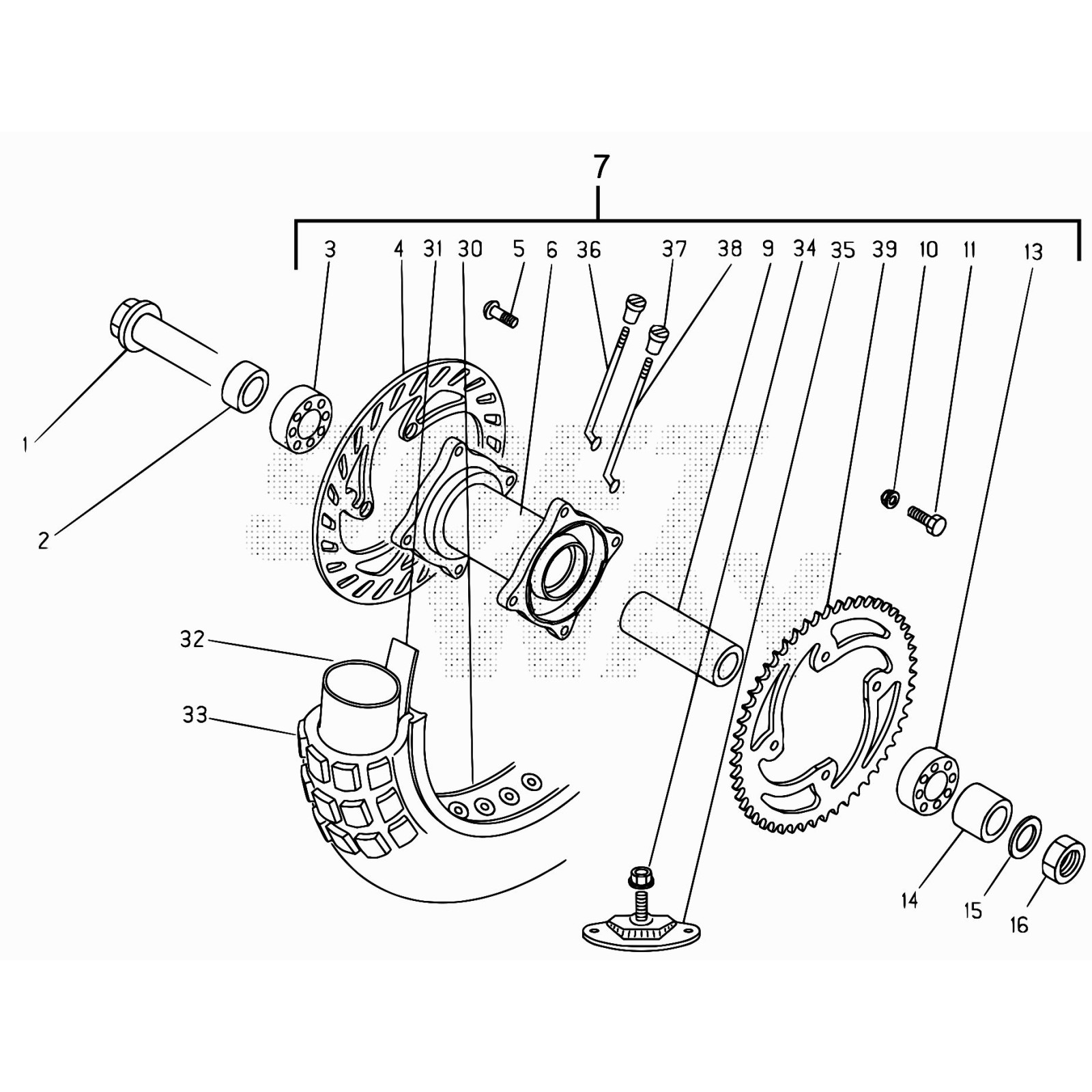 7

3 4 31 30 5 6 36 37 38 9 34 35 39 10 11 13

1

2

32

33

14 15 16