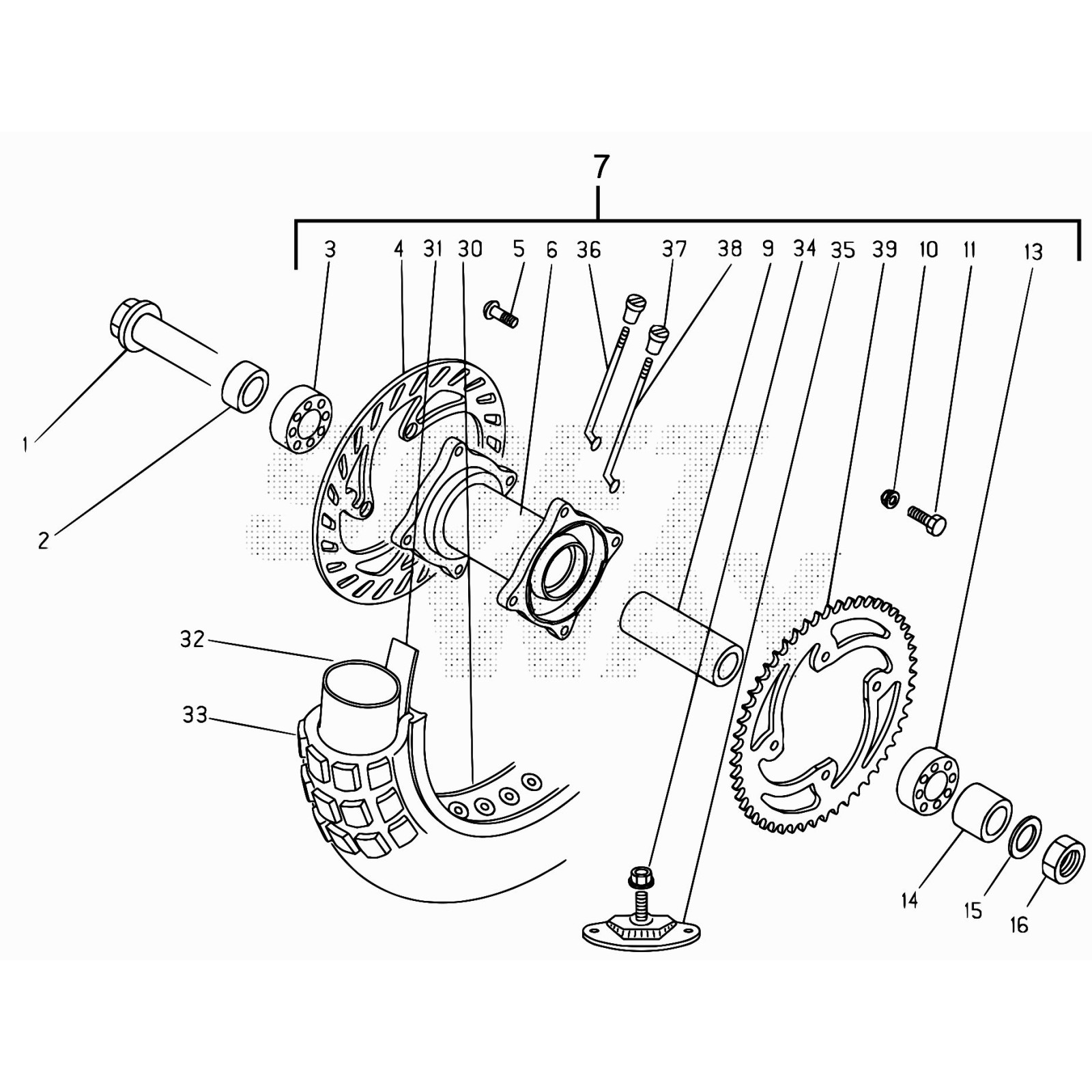 7

3 4 31 30 5 6 36 37 38 9 34 35 39 10 11 13

1

2

32

33

14 15 16