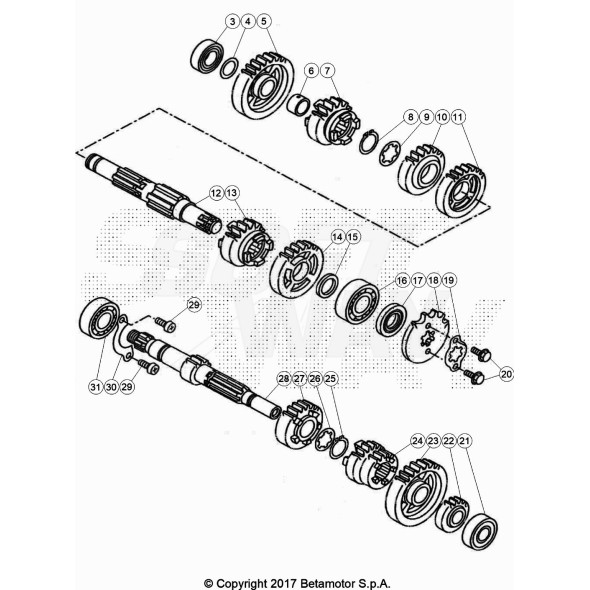 3 4 5
6 7
8 9 10 11
12 13
14 15
16 17 18 19
29
20
31 30 29
28 27 26 25
24 23 22 21
© Copyright 2017 Betamotor S.p.A.