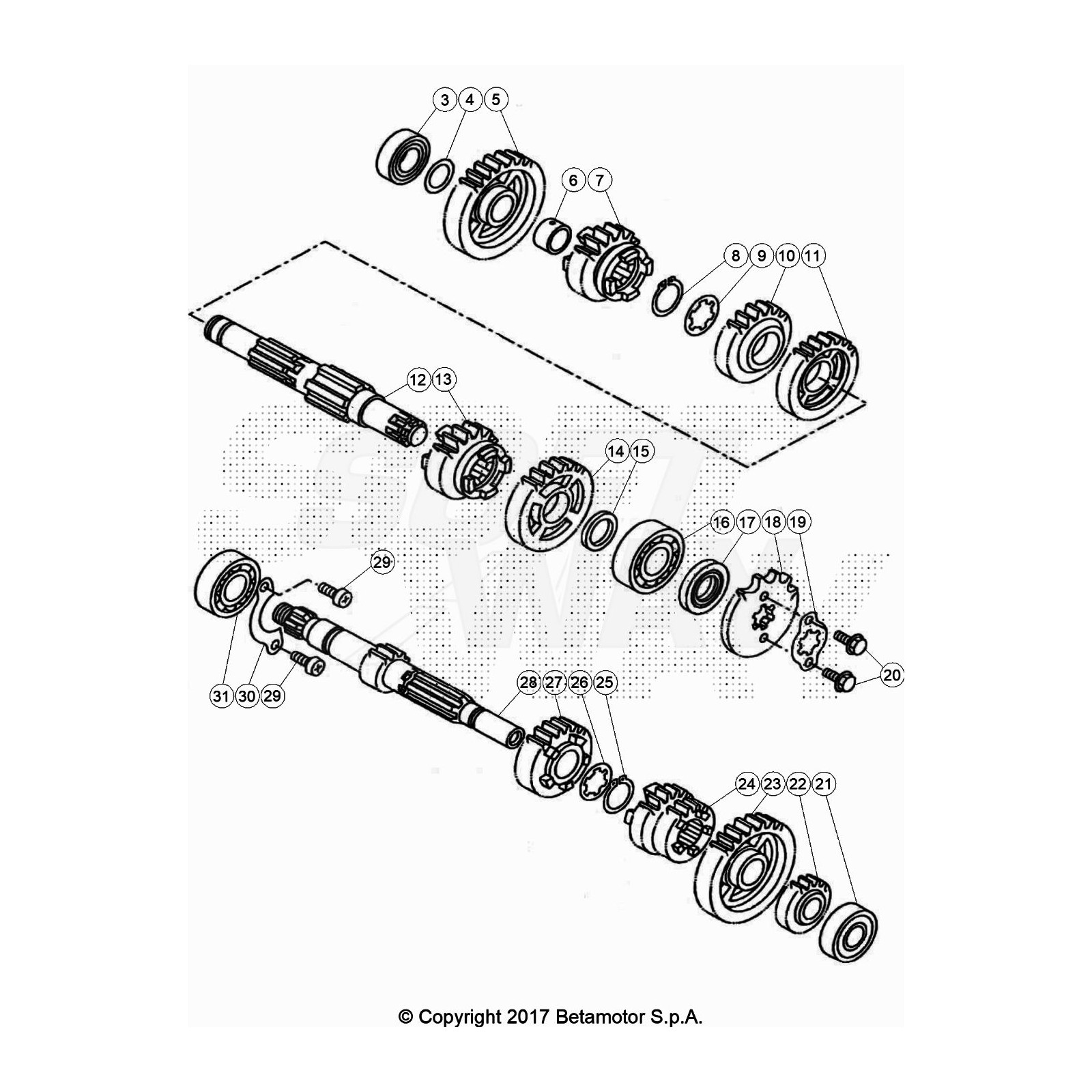 3 4 5
6 7
8 9 10 11
12 13
14 15
16 17 18 19
29
20
31 30 29
28 27 26 25
24 23 22 21
© Copyright 2017 Betamotor S.p.A.