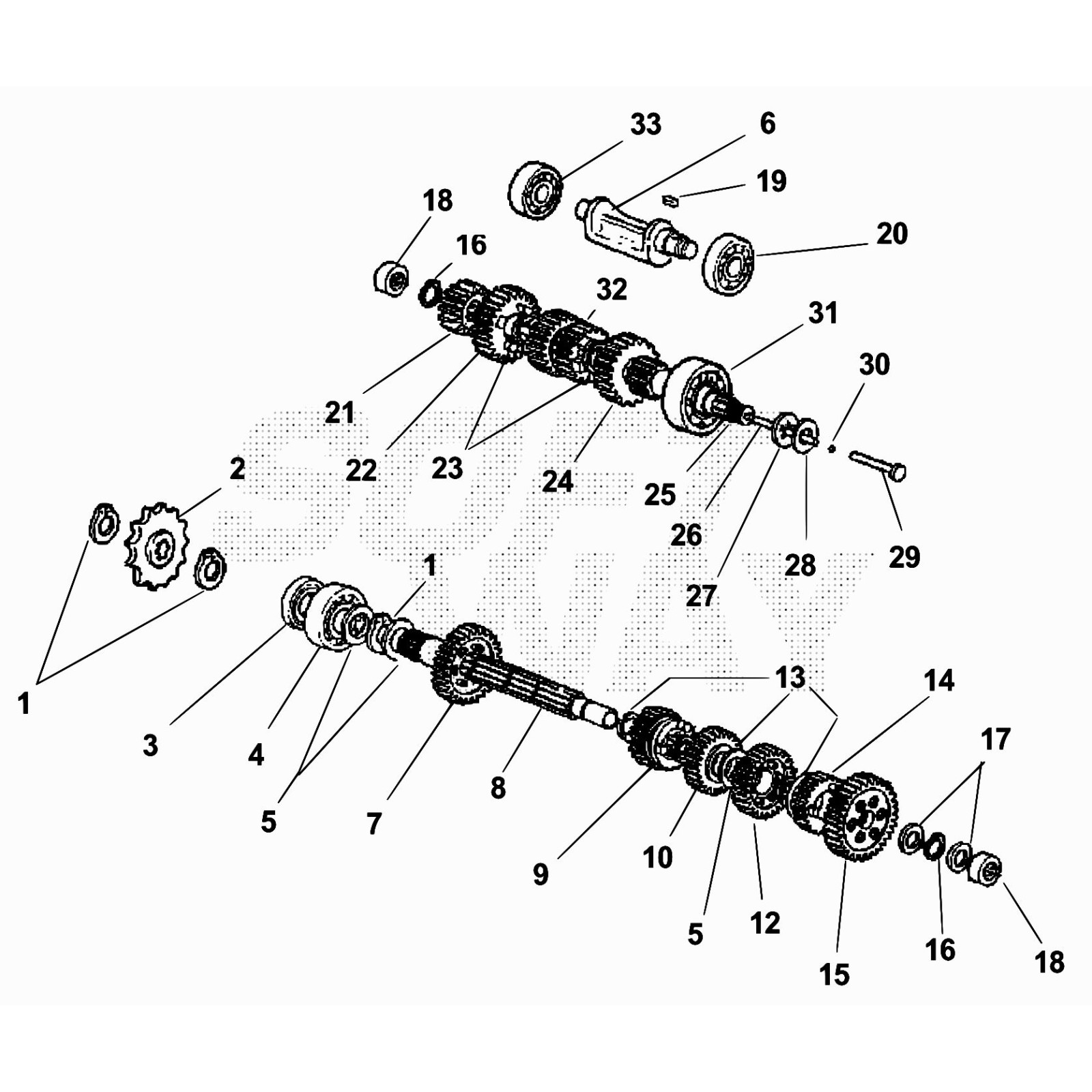 33
6
19
18
16
20
32
31
30
21
22
23
24
25
26
27
28
29
2
1
1
3
4
5
7
8
13
14
17
9
10
5
12
15
16
18