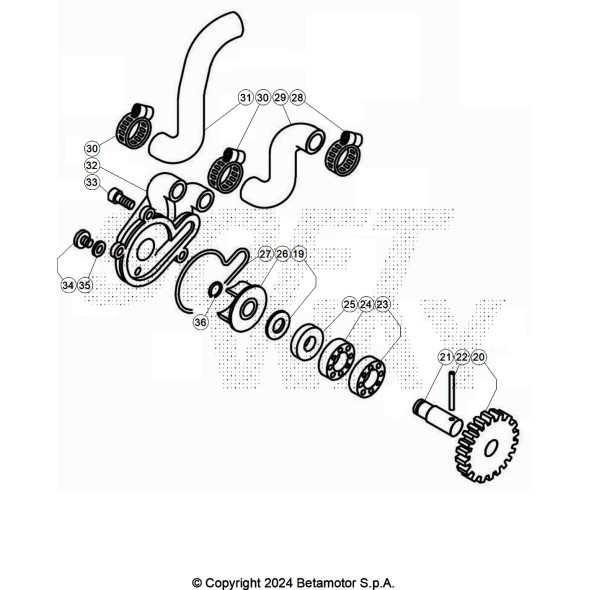 31 30 29 28
30
32
33
34 35
27 26 19
36
25 24 23
21 22 20

© Copyright 2024 Betamotor S.p.A.