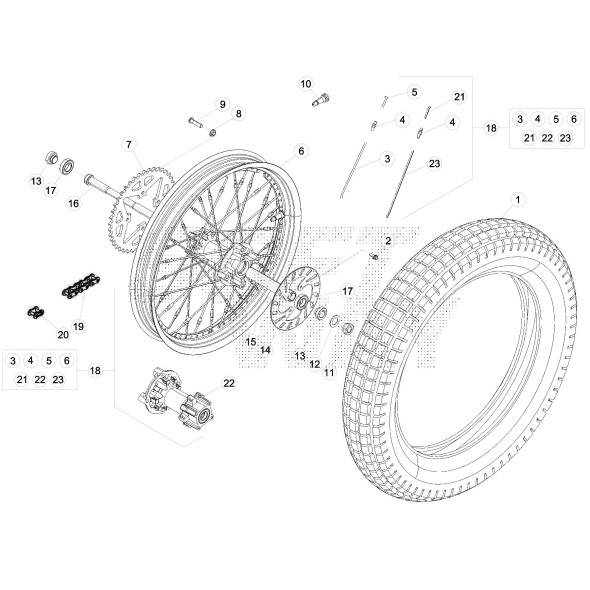 10
5
21
9
8
4
4
18
3 4 5 6
21 22 23
7
6
3
23
13
17
16
1
2
17
19
20
15
14
13
12
11
3 4 5 6
21 22 23
18
22