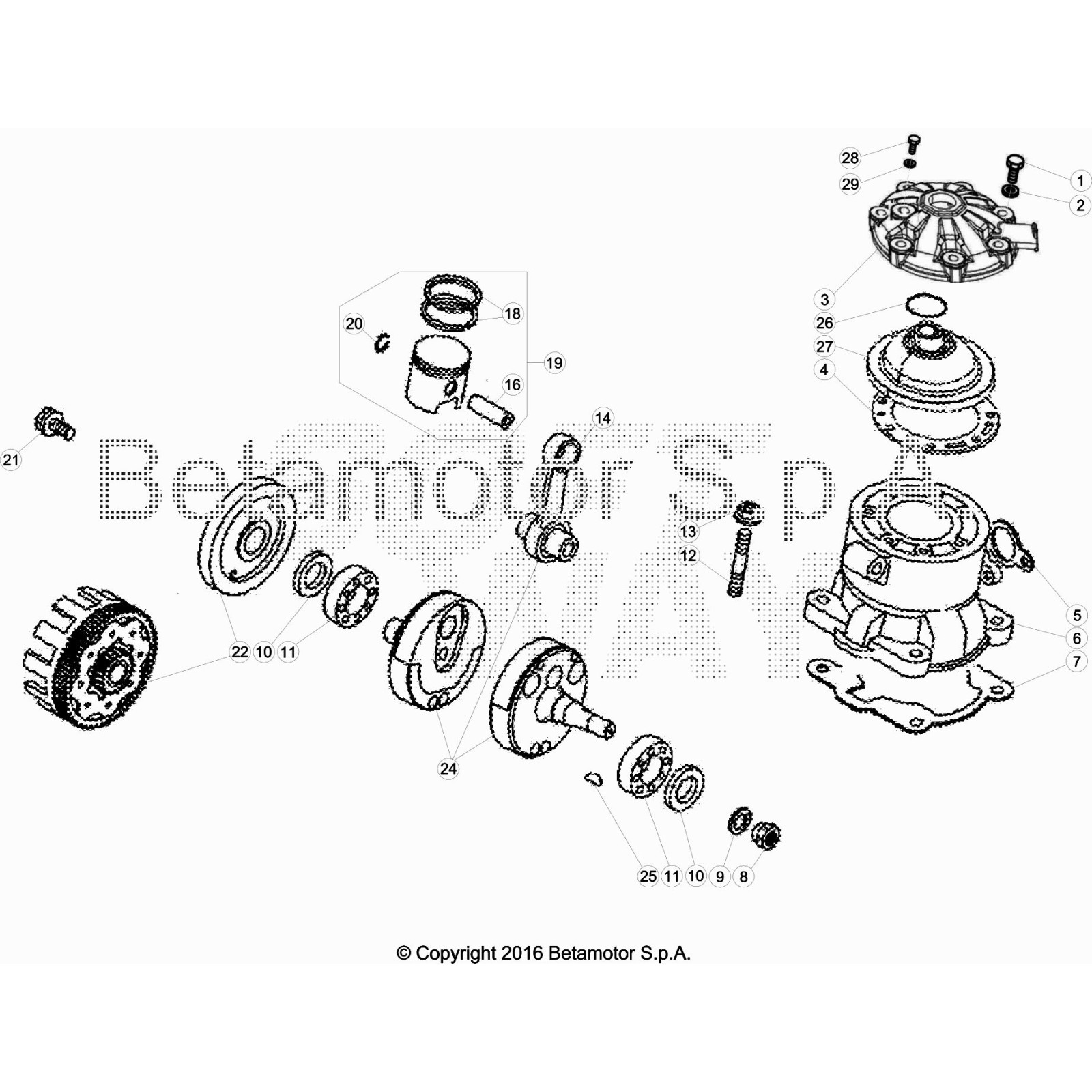 28
29
1
2
3
26
27
4
18
20
19
16
14
21
Betamotor S.p.A.
13
12
5
6
7
22 10 11
24
25 11 10 9 8

© Copyright 2016 Betamotor S.p.A.