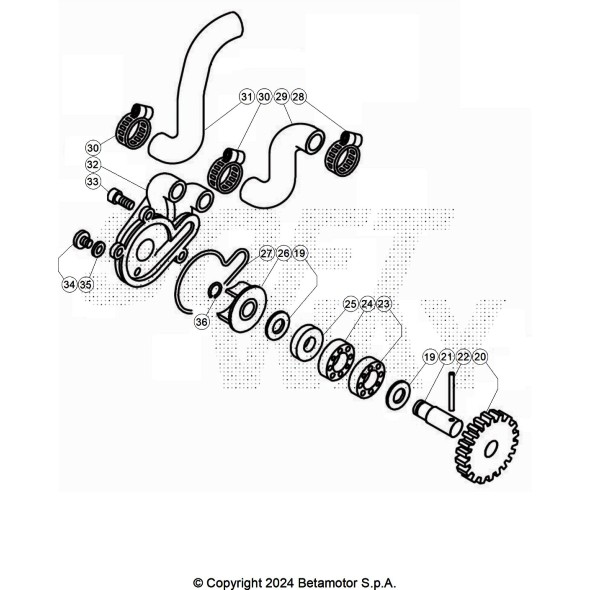 31 30 29 28
30
32
33
34 35
27 26 19
36
25 24 23
19 21 22 20

© Copyright 2024 Betamotor S.p.A.