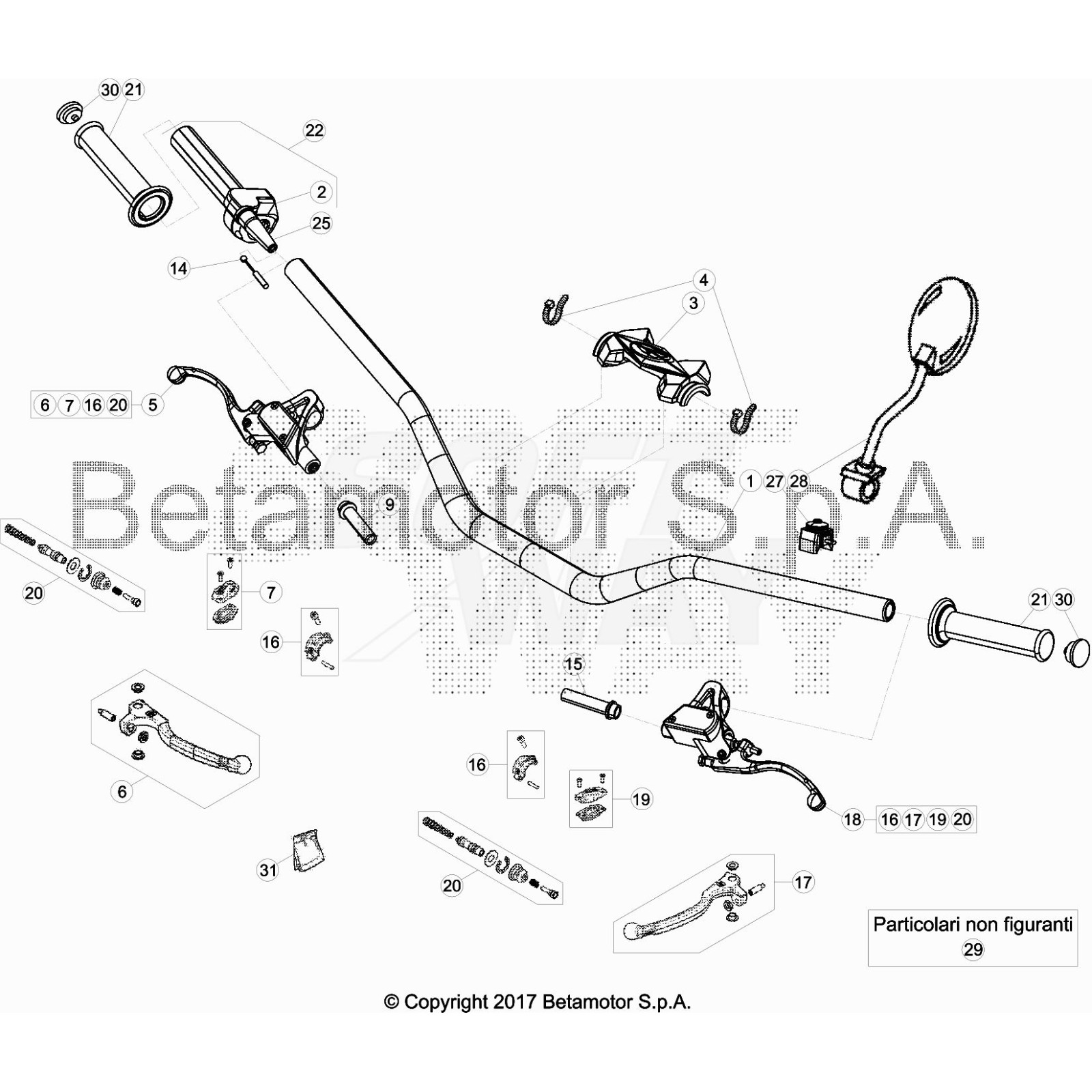 30 21

22

2

25

14

4

3

6 7 16 20 5

Betamotor S.p.A.

1 27 28

9

20

7

16

21 30

15

6

16

19

18 16 17 19 20

31

20

17

Particolari non figuranti
29

© Copyright 2017 Betamotor S.p.A.