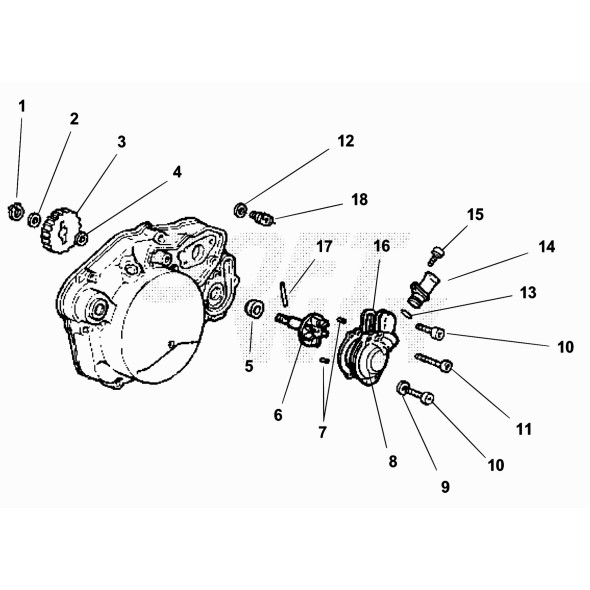 1
2
3
4
12
18
15
17
16
14
13
10
5
6
7
8
11
10
9