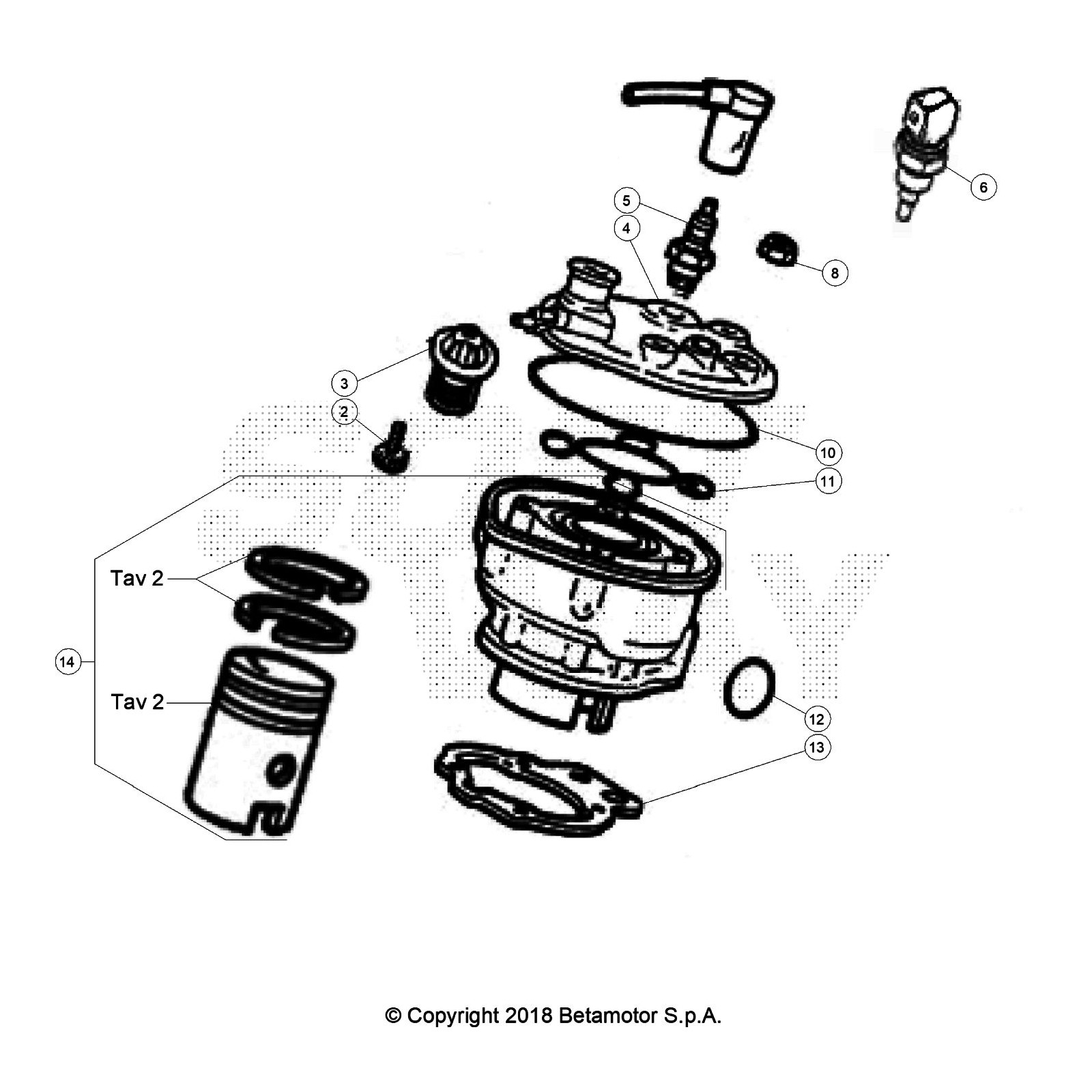 6
5
4
8
3
2
10
11
Tav 2
14
Tav 2
12
13

© Copyright 2018 Betamotor S.p.A.