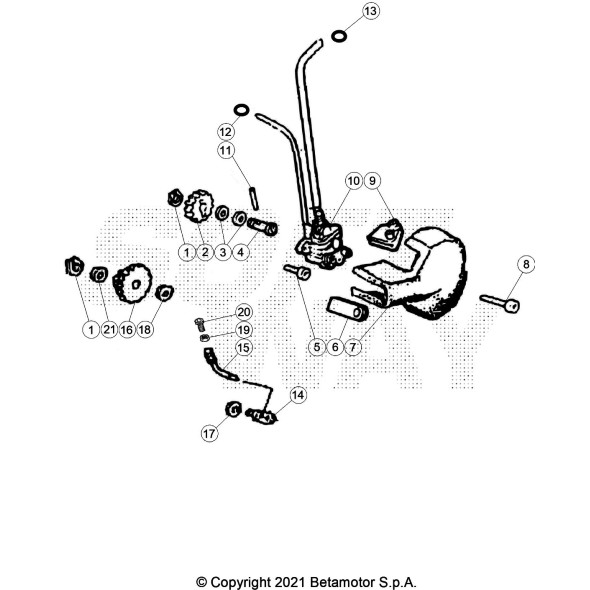 13

12

11

10 9

1 2 3 4

8

1 21 16 18

20

19

15

5 6 7

14

17

© Copyright 2021 Betamotor S.p.A.