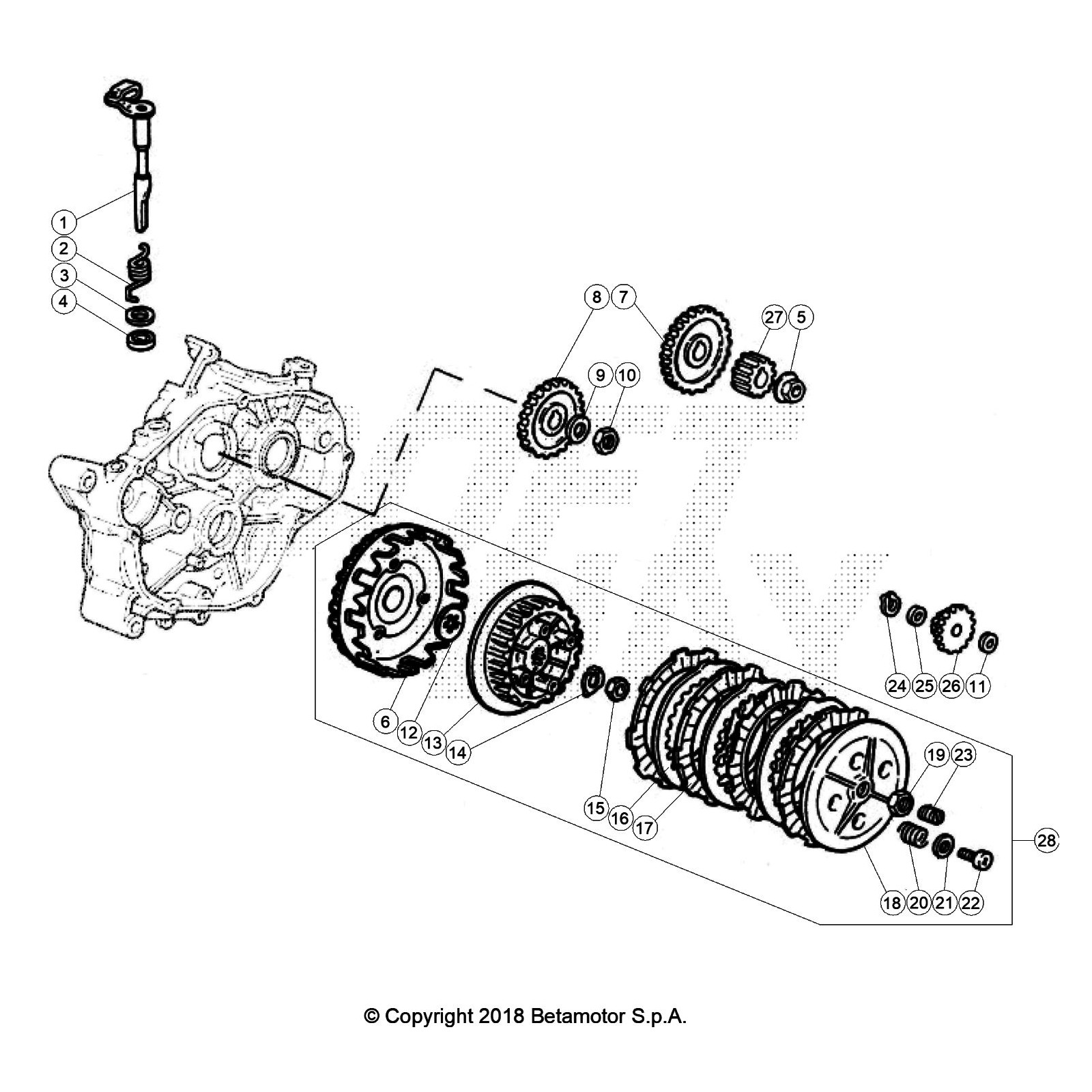 1
2
3
4
8 7
27 5
9 10
24 25 26 11
6
12
13
14
15
16
17
19 23
28
18 20 21 22

© Copyright 2018 Betamotor S.p.A.