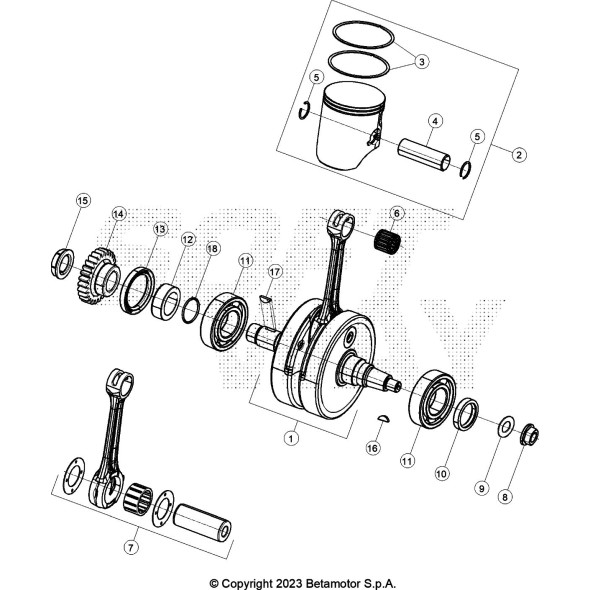 3
5
4
5
2
15
14
13
12
18
11
17
6
1
16
11
10
9
8
7

© Copyright 2023 Betamotor S.p.A.