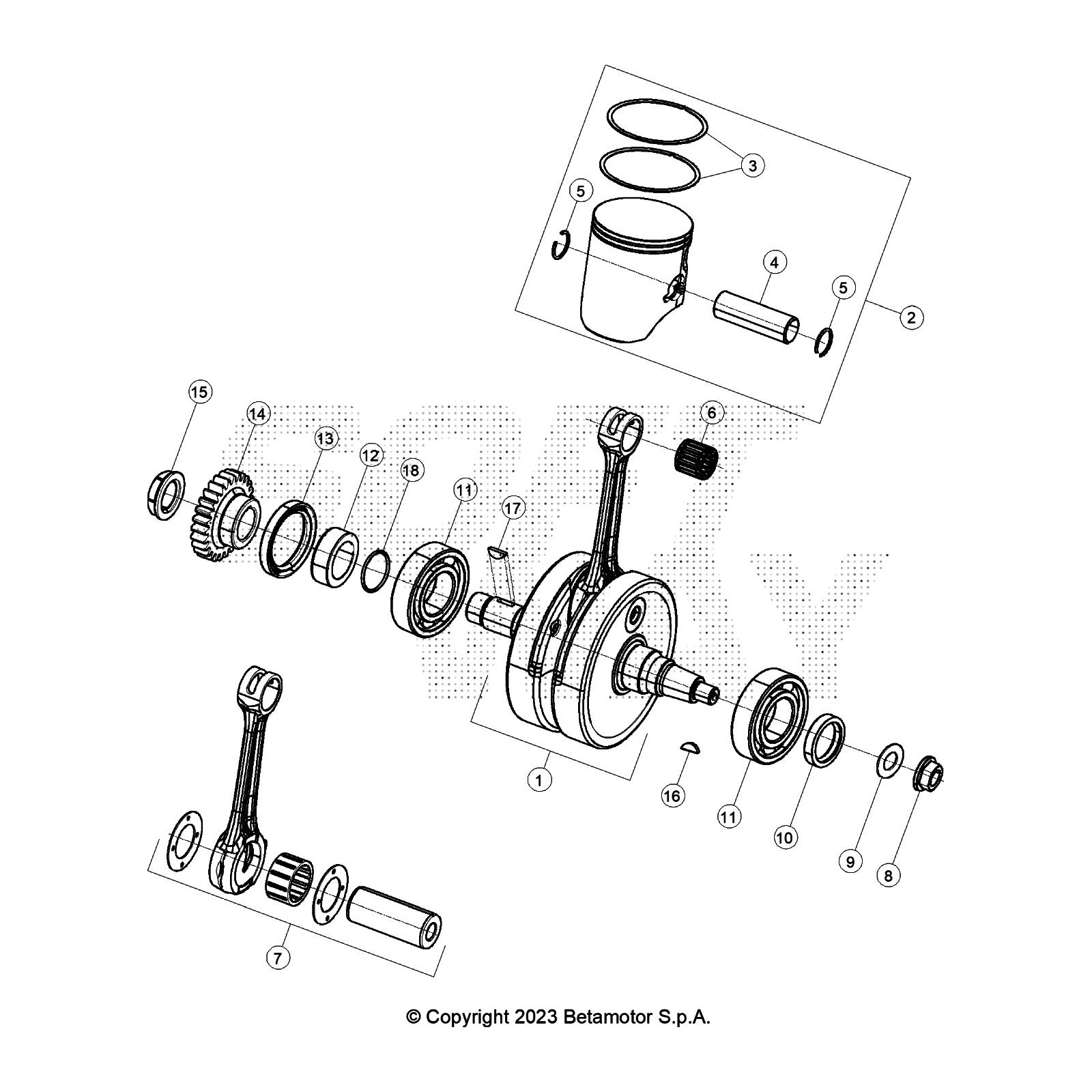 3
5
4
5
2
15
14
13
12
18
11
17
6
1
16
11
10
9
8
7

© Copyright 2023 Betamotor S.p.A.