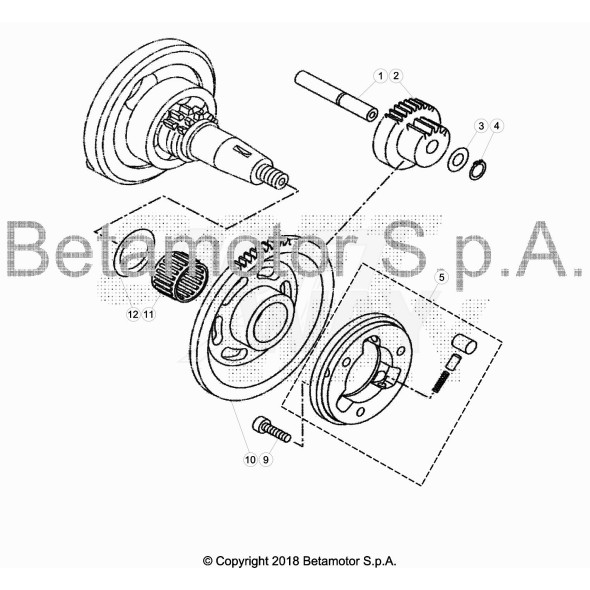 1 2

3 4

Betamotor S.p.A.

5

12 11

10 9

© Copyright 2018 Betamotor S.p.A.