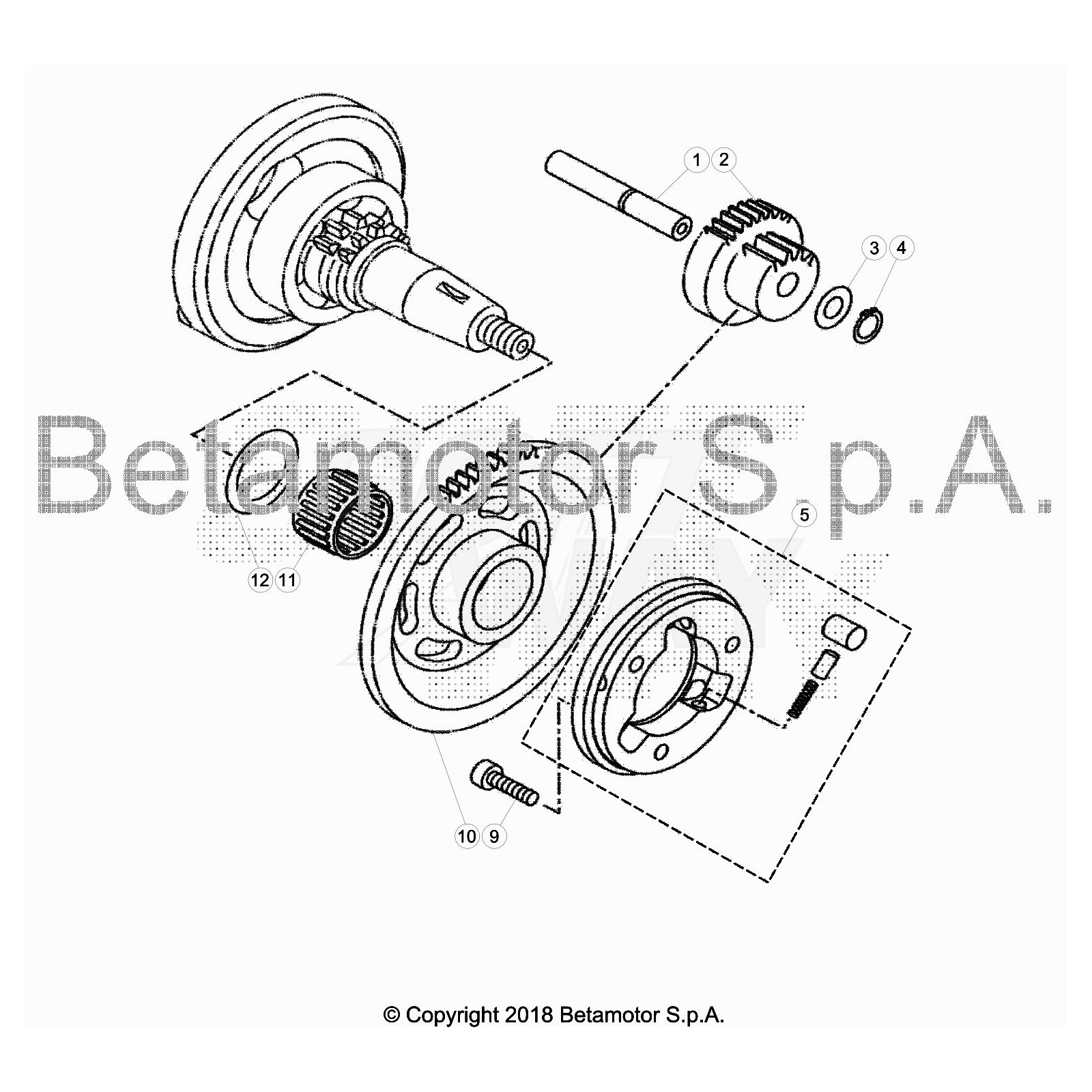 1 2

3 4

Betamotor S.p.A.

5

12 11

10 9

© Copyright 2018 Betamotor S.p.A.