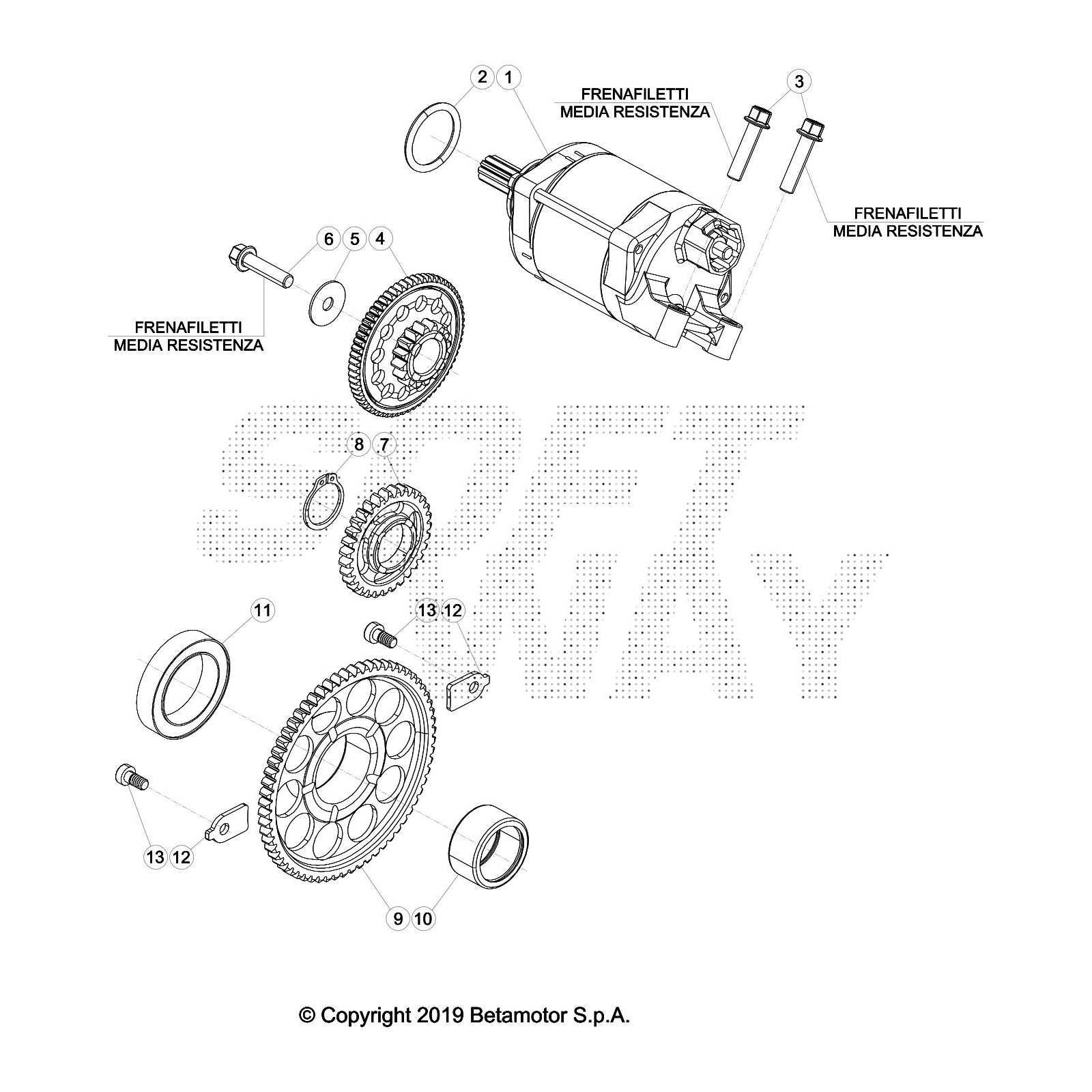 2 1

FRENAFILETTI
MEDIA RESISTENZA

3

FRENAFILETTI
MEDIA RESISTENZA

6 5 4

FRENAFILETTI
MEDIA RESISTENZA

SOFT WAY

8 7

11

13 12

13 12

9 10

© Copyright 2019 Betamotor S.p.A.