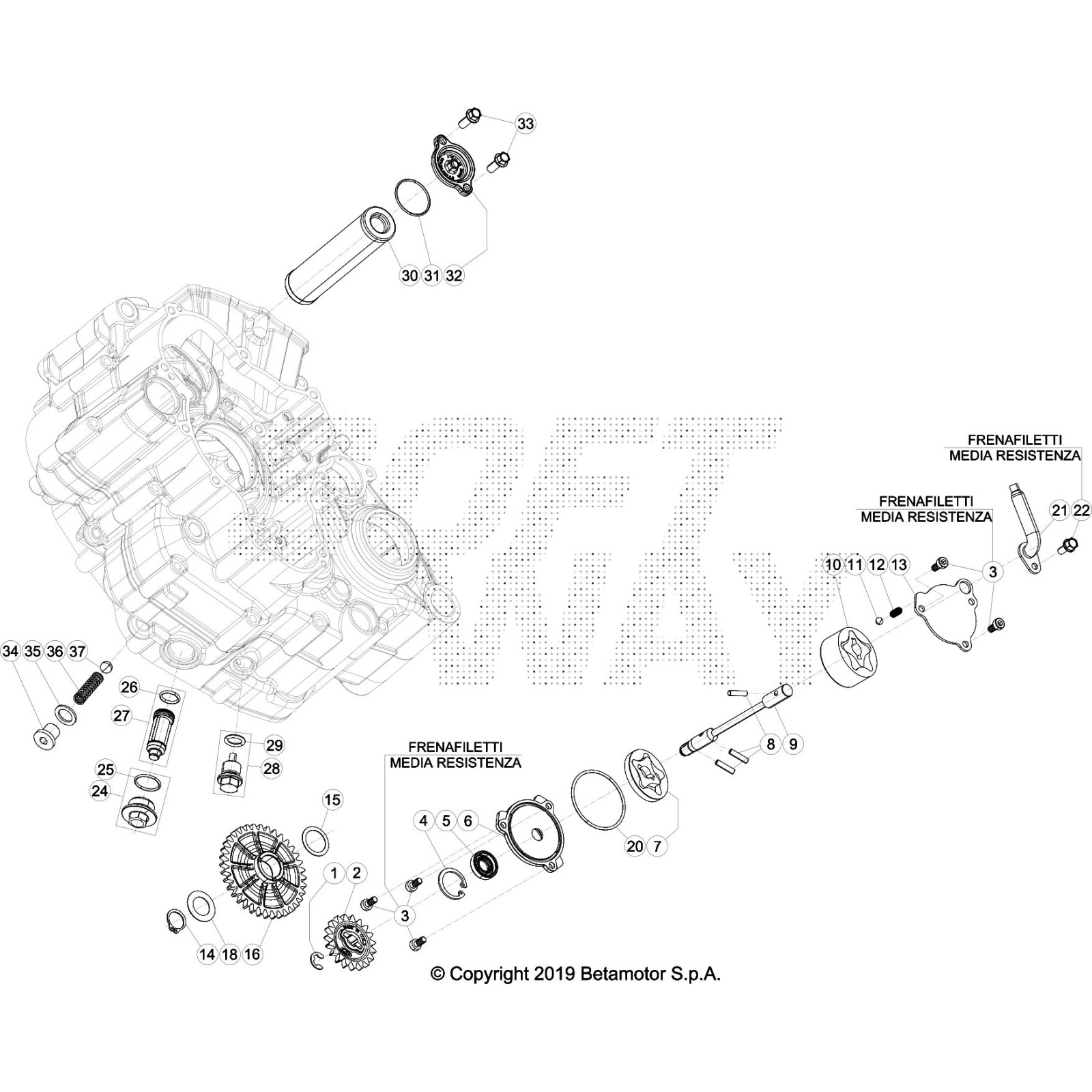 33

30 31 32

FRENAFILETTI
MEDIA RESISTENZA

FRENAFILETTI
MEDIA RESISTENZA

21 22

10 11 12 13

3

34 35 36 37

26

27

29

28

25

24

8 9

FRENAFILETTI
MEDIA RESISTENZA

15

4 5 6

20 7

1 2

3

14 18 16

© Copyright 2019 Betamotor S.p.A.