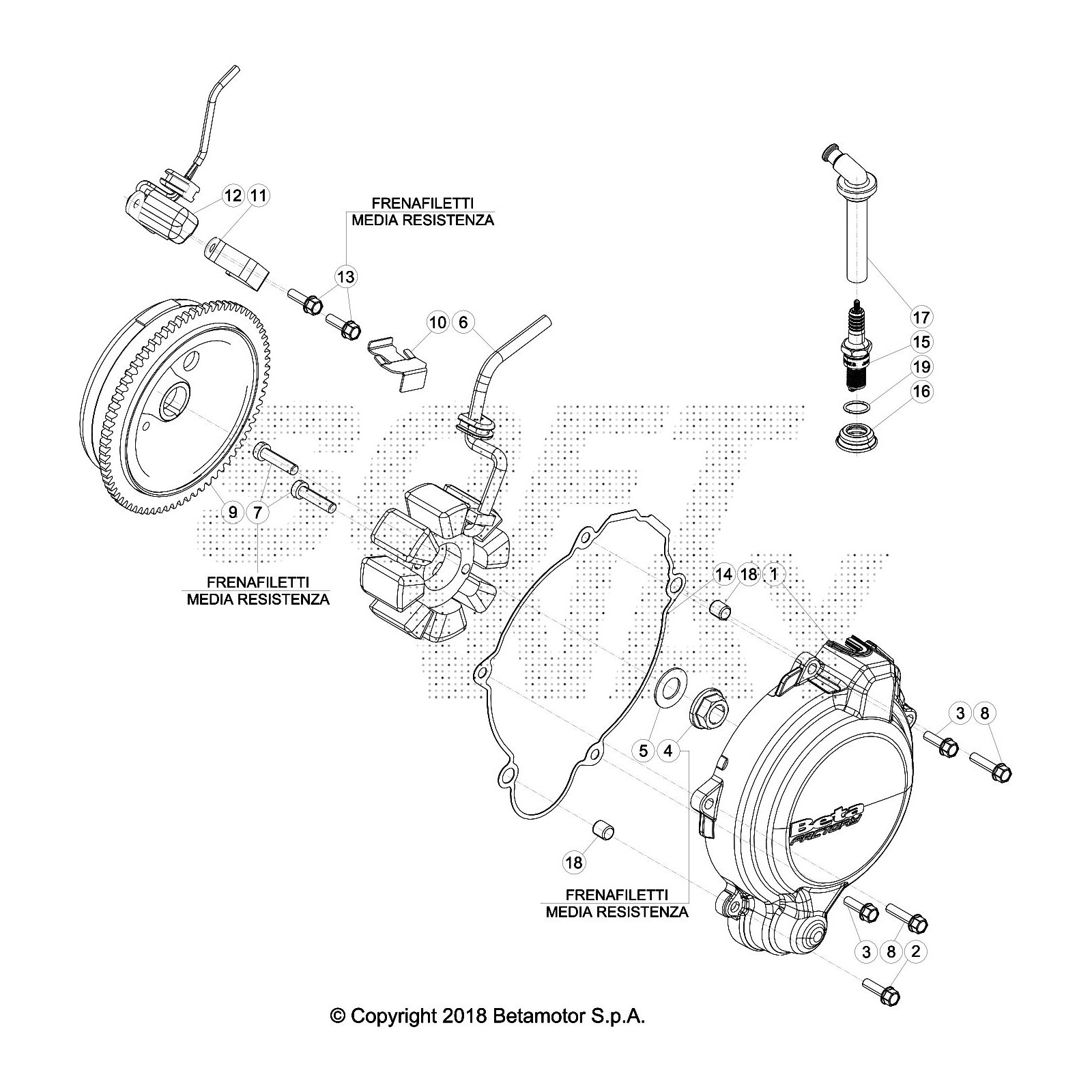 12 11

FRENAFILETTI
MEDIA RESISTENZA

13

10 6

17

15

19

16

9 7

FRENAFILETTI
MEDIA RESISTENZA

14 18 1

5 4

3 8

Beta
FACTORY

18

FRENAFILETTI
MEDIA RESISTENZA

3 8 2

© Copyright 2018 Betamotor S.p.A.