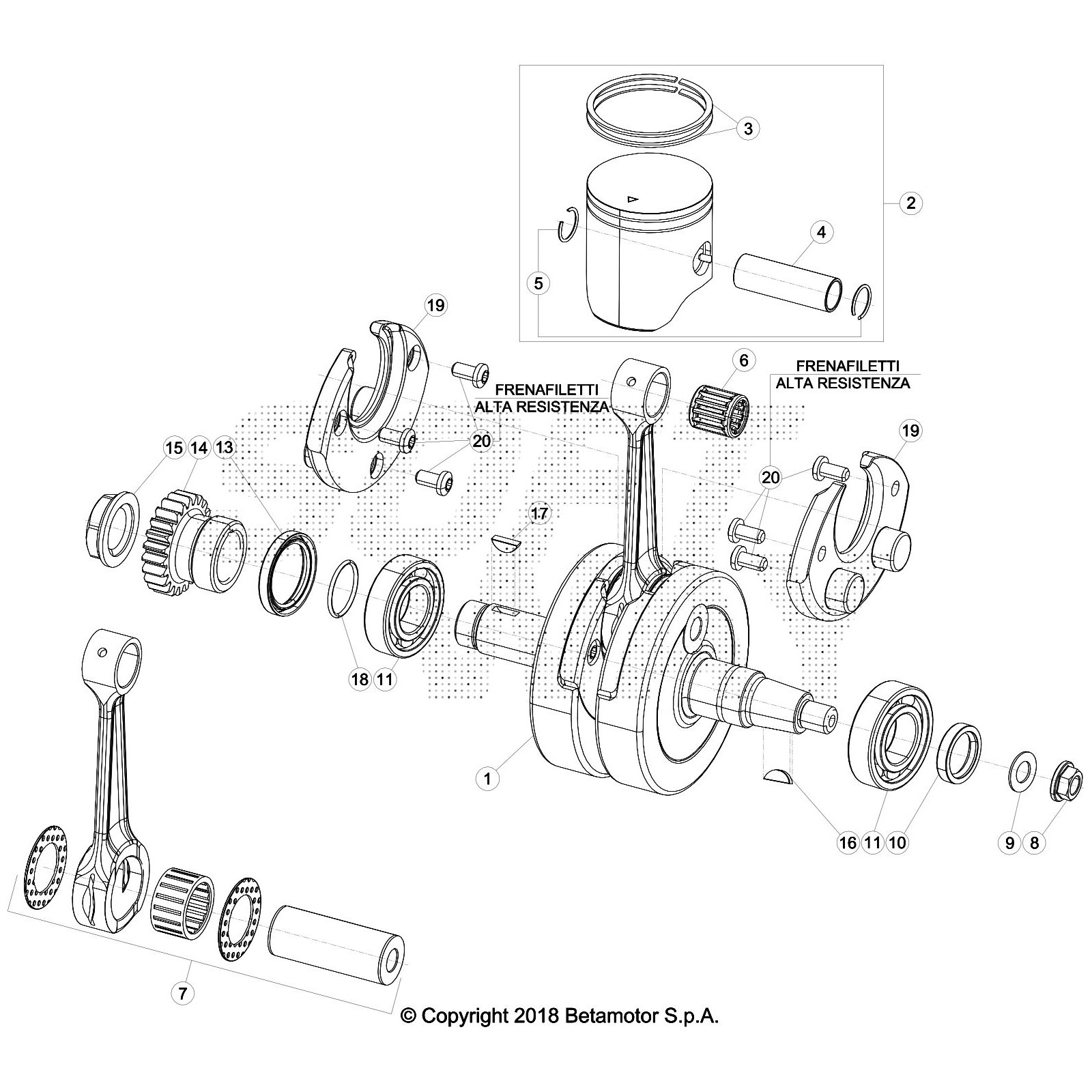 3
2
4
5
19
6
FRENAFILETTI
ALTA RESISTENZA
FRENAFILETTI
ALTA RESISTENZA
20
19
15 14 13
20
17
18 11
1
16 11 10
9 8
7
© Copyright 2018 Betamotor S.p.A.