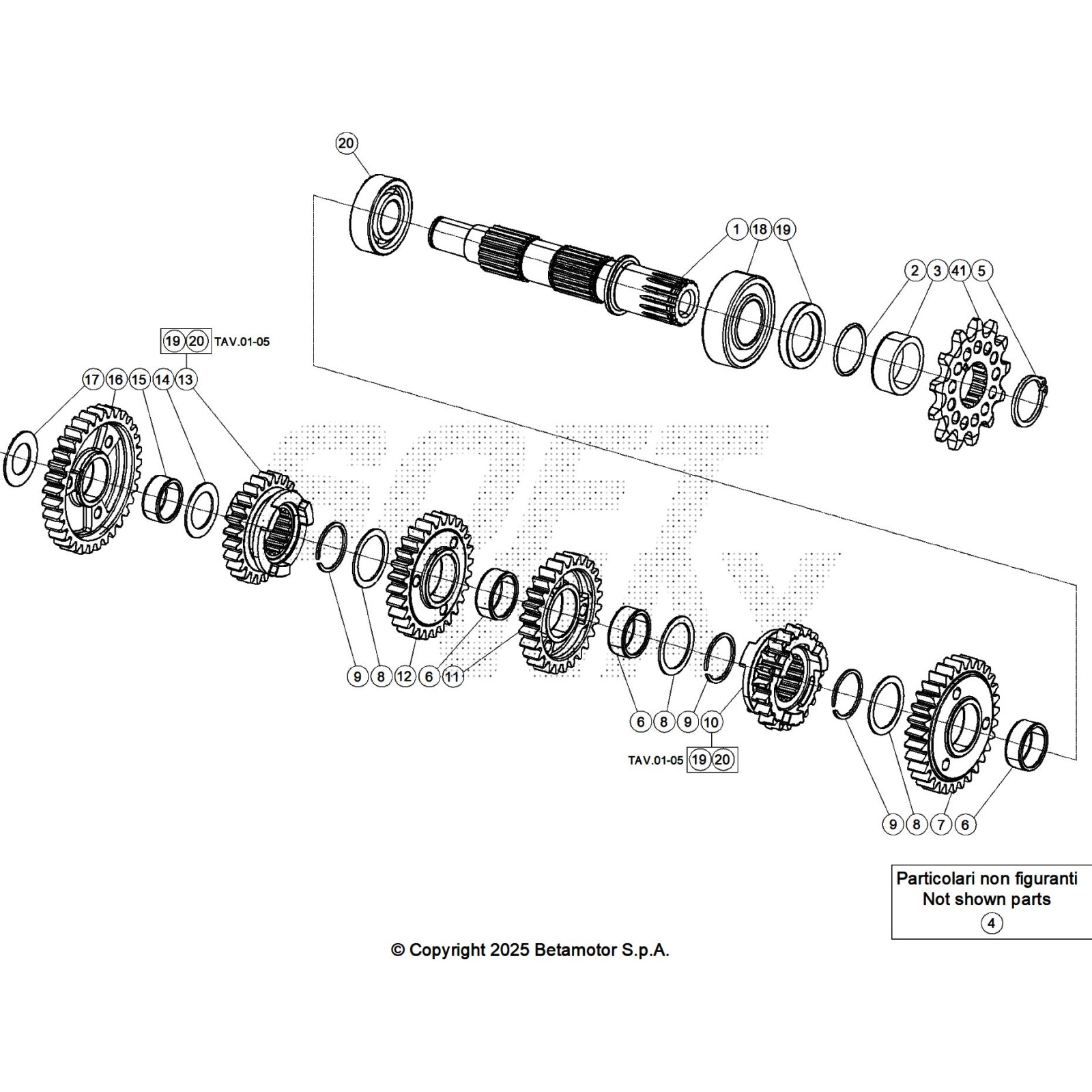 20

1 18 19

2 3 41 5

19 20 TAV.01-05

17 16 15 14 13

9 8 12 6 11

6 8 9 10

TAV.01-05 19 20

9 8 7 6

Particolari non figuranti
Not shown parts
4

© Copyright 2025 Betamotor S.p.A.