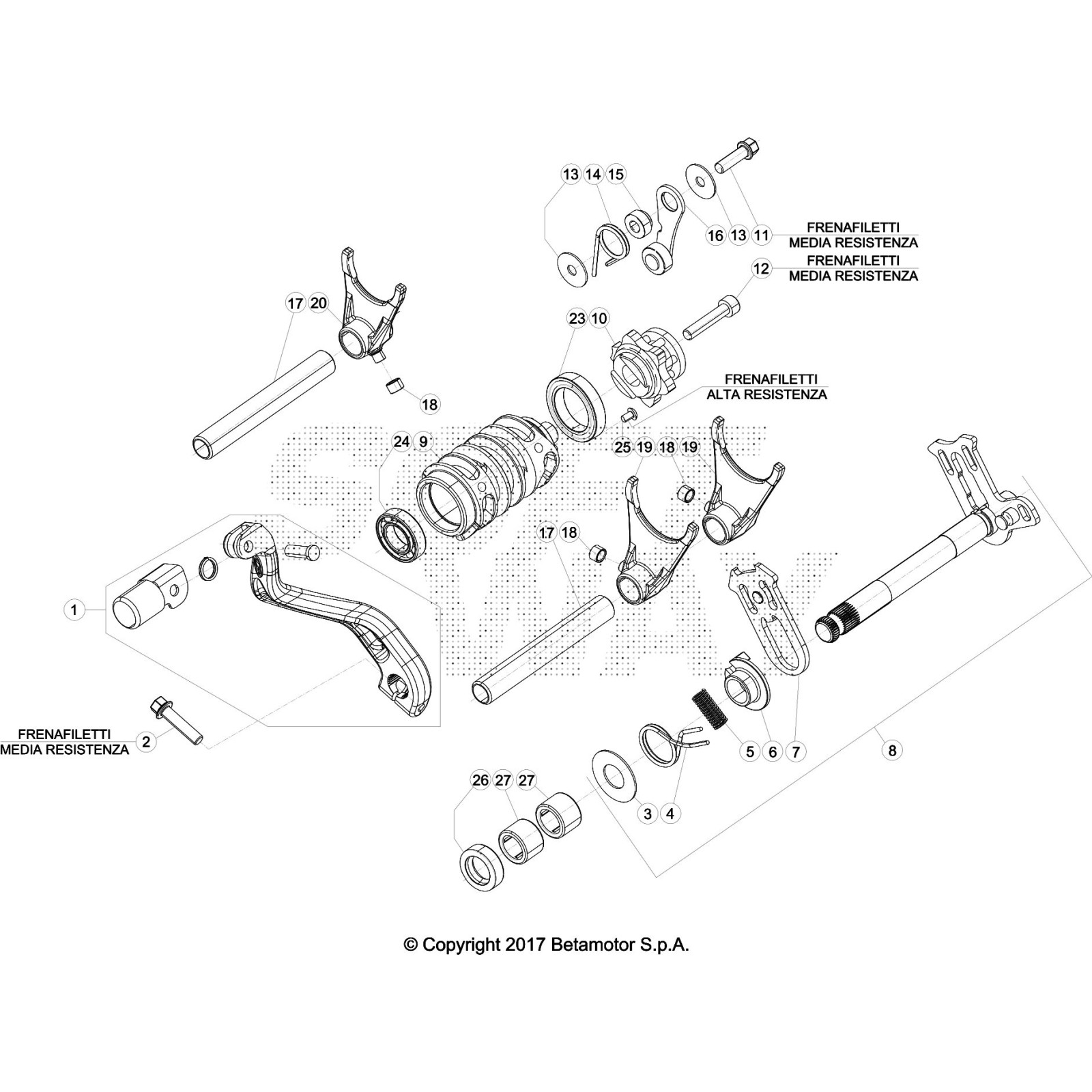 13 14 15

16 13 11 FRENAFILETTI MEDIA RESISTENZA

12 FRENAFILETTI MEDIA RESISTENZA

17 20

23 10

FRENAFILETTI ALTA RESISTENZA

18

24 9

25 19 18 19

17 18

1

FRENAFILETTI MEDIA RESISTENZA 2

5 6 7

8

26 27 27

3 4

© Copyright 2017 Betamotor S.p.A.