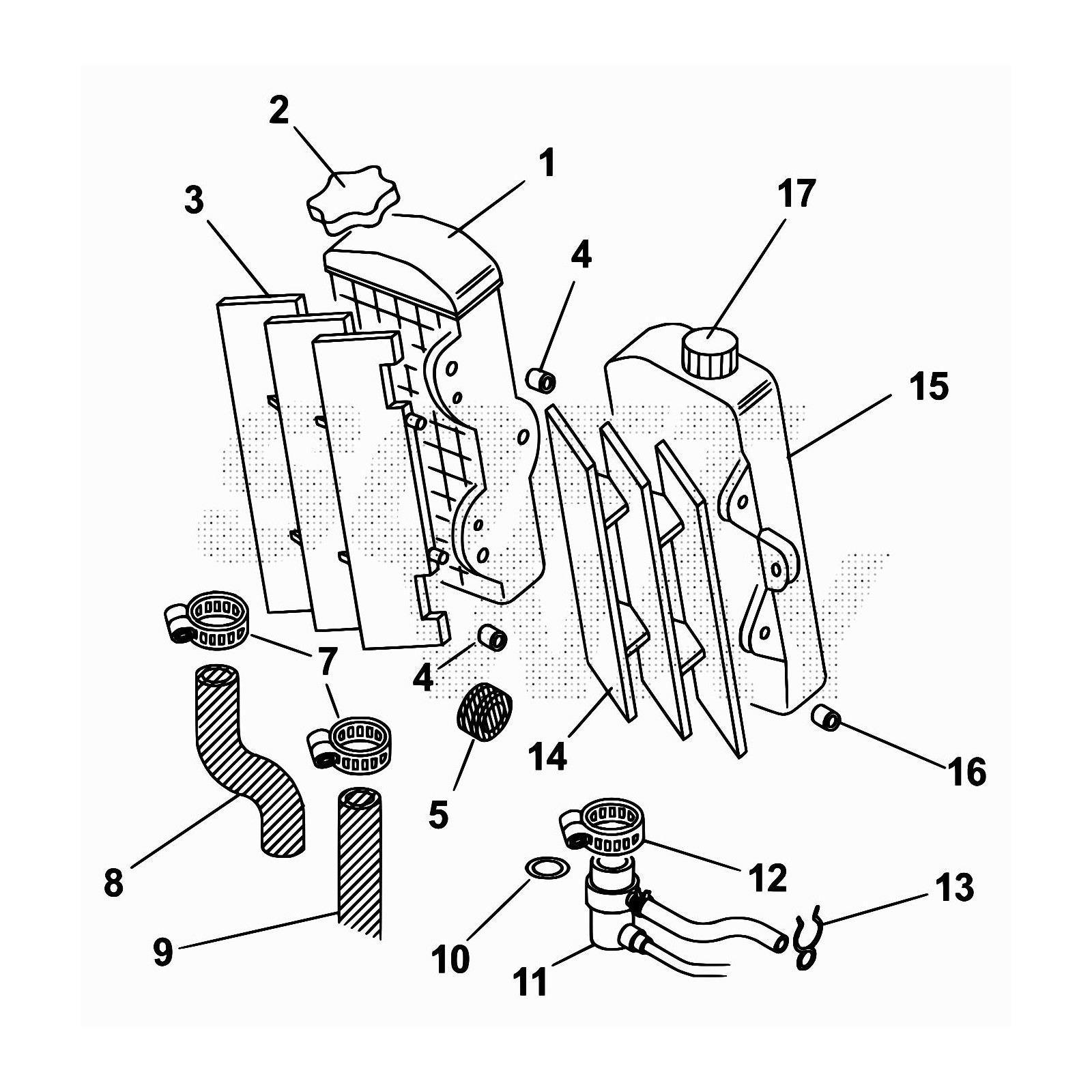 2
1
3
17
4
15
7
4
5
14
16
8
12
13
9
10
11