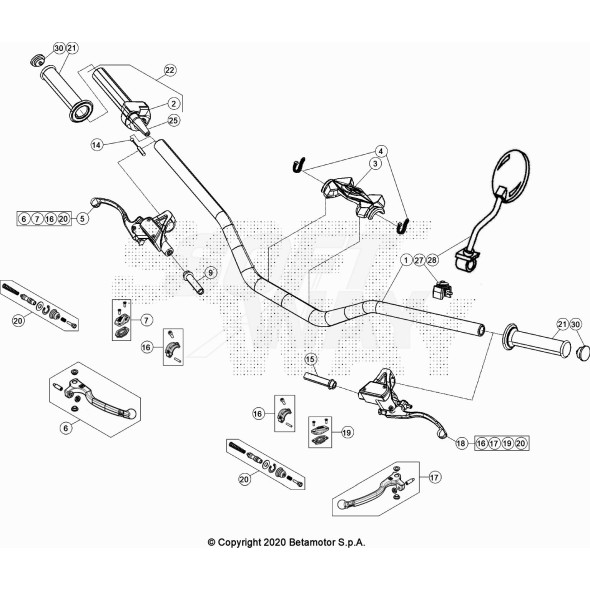 30 21
22
2
25
14
4
3
6 7 16 20 5
9
1 27 28
20
7
16
21 30
15
6
16
19
18 16 17 19 20
20
17
© Copyright 2020 Betamotor S.p.A.