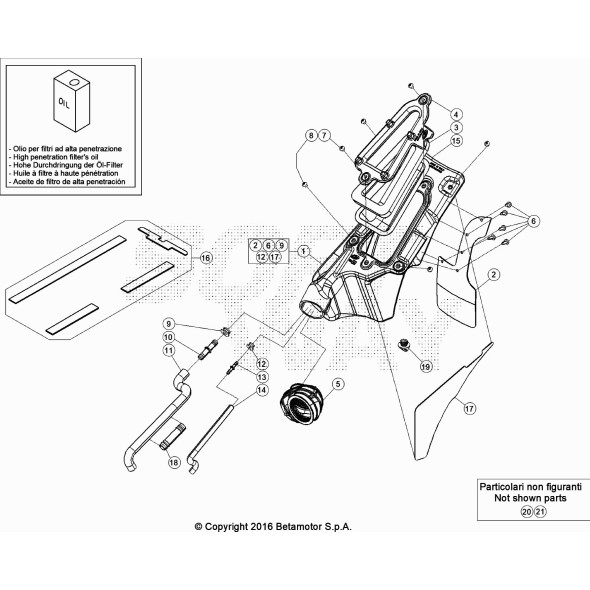 OIL

- Olio per filtri ad alta penetrazione
- High penetration filter's oil
- Hohe Durchdringung der Öl-Filter
- Huile à filtre à haute pénétration
- Aceite de filtro de alta penetración

4
3
15
8
7
6
2
6
9
12
17
1
16
2
9
10
11
12
13
14
5
19
17
18

Particolari non figuranti
Not shown parts
20 21

© Copyright 2016 Betamotor S.p.A.