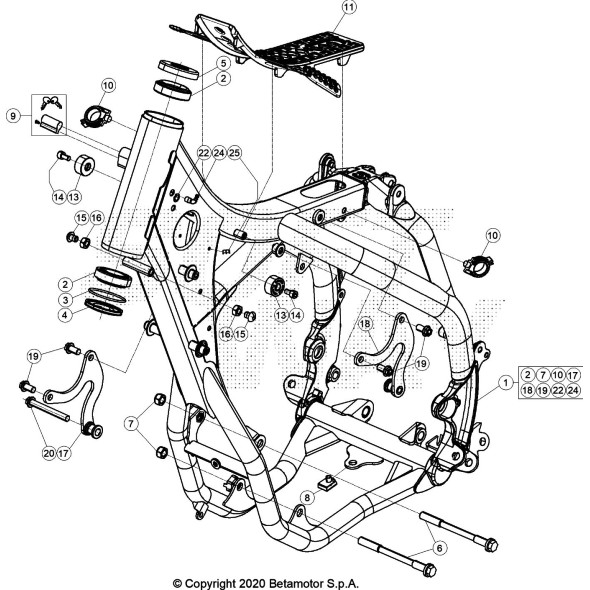 11
5
2
10
9
22 24 25
14 13
15 16
10
2
3
4
13 14
16 15
18
19
19
1
2 7 10 17
18 19 22 24
7
20 17
8
6
© Copyright 2020 Betamotor S.p.A.