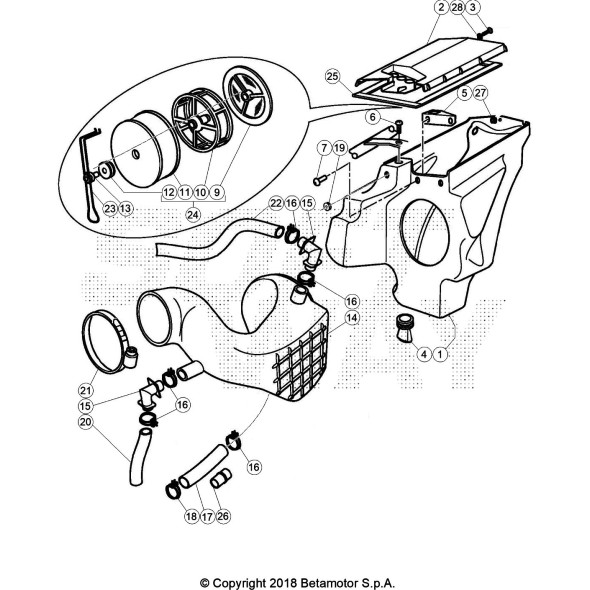 2 28 3
25
5 27
6
7 19
12 11 10 9
23 13
24
22 16 15
16
14
4 1
21
15 16
20
16
18 17 26
© Copyright 2018 Betamotor S.p.A.