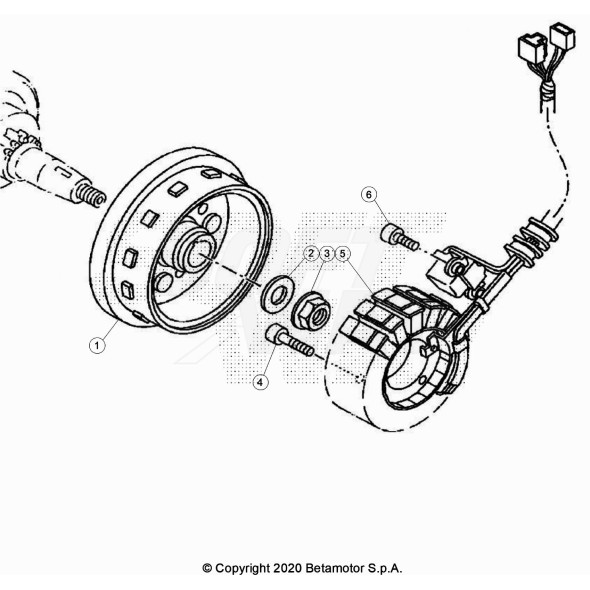 6
2 3 5
1
4
© Copyright 2020 Betamotor S.p.A.