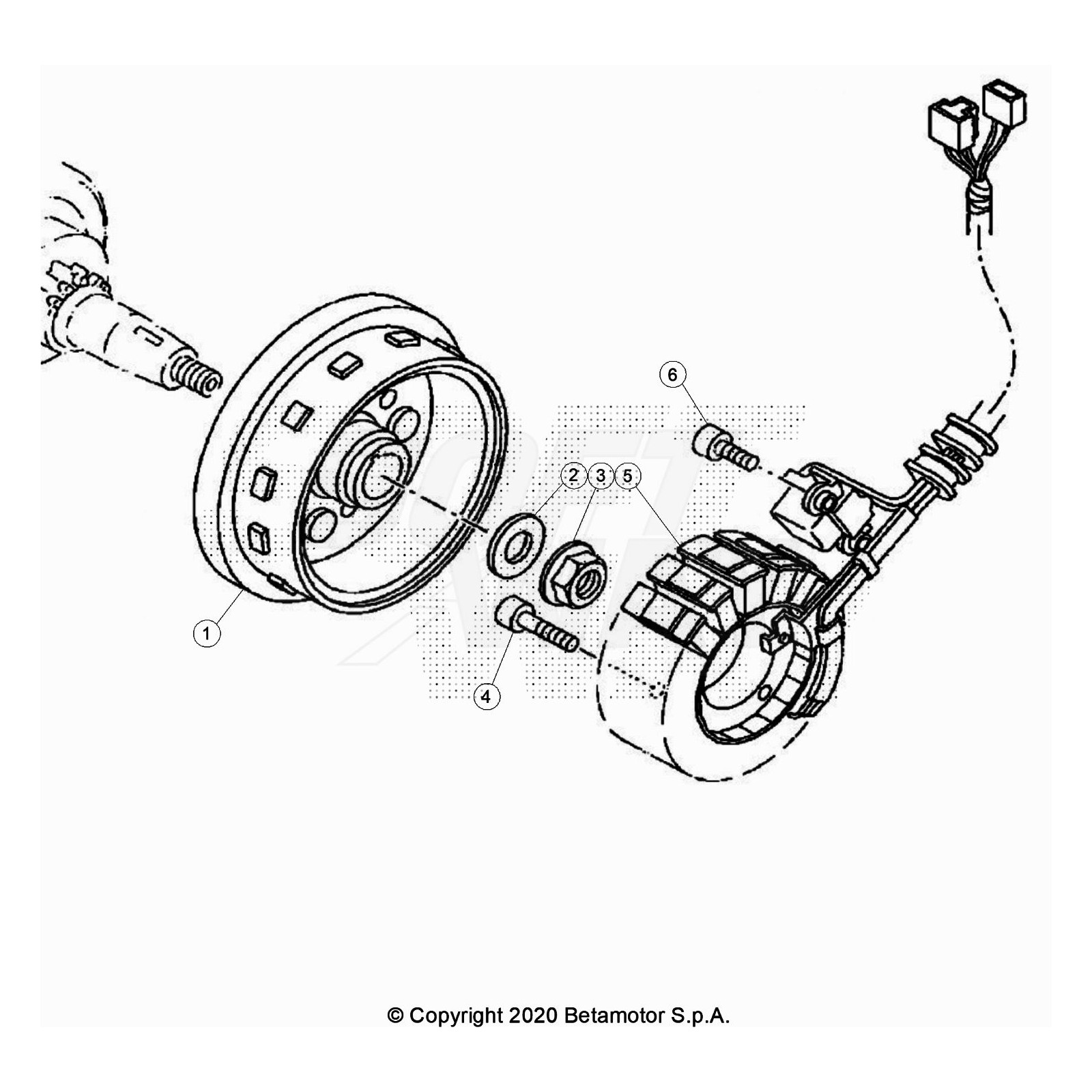 6

2 3 5

1

4

© Copyright 2020 Betamotor S.p.A.