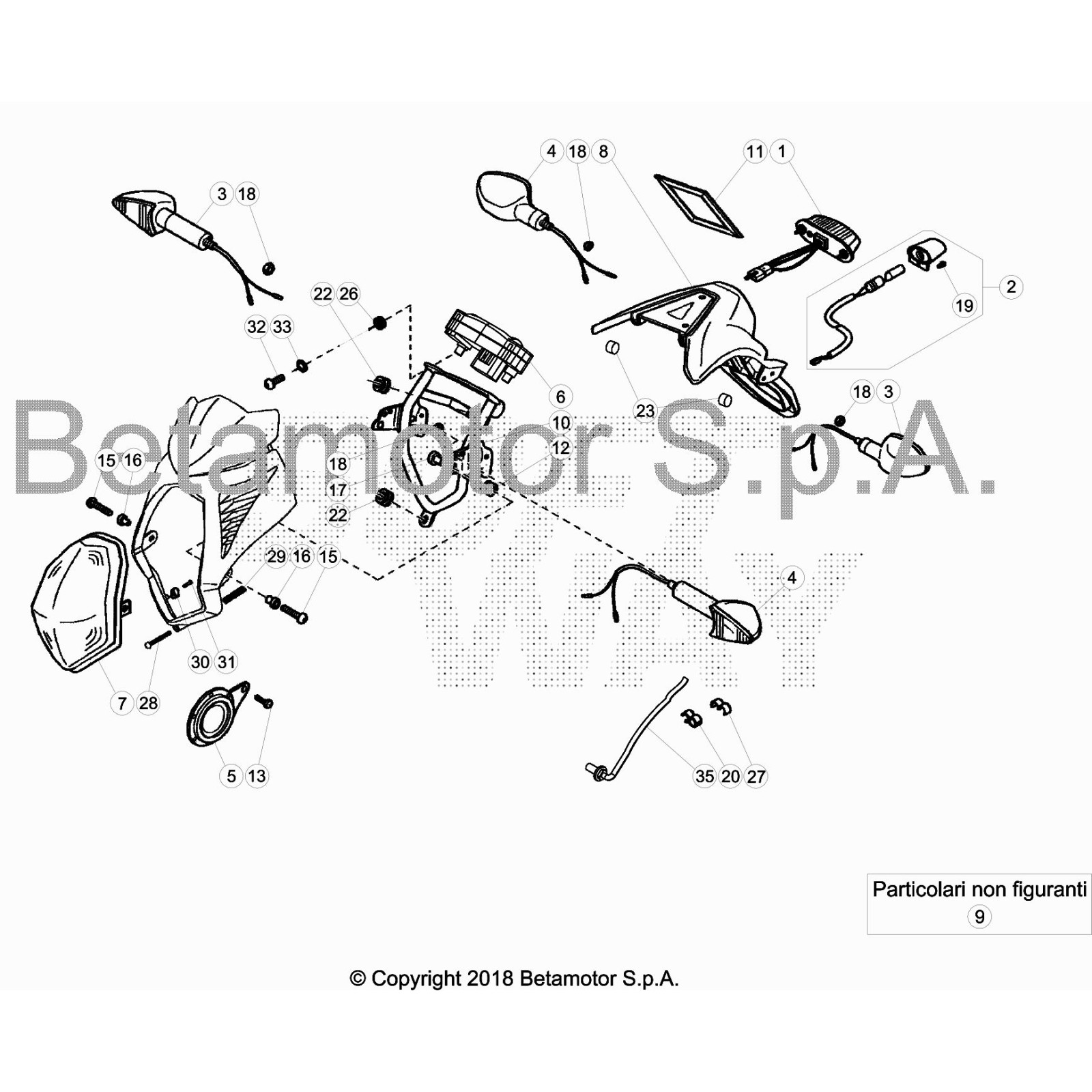 4 18 8
11 1
3 18
2
19
22 26
32 33
6
18 3
23
10
12
Betamotor S.p.A.
15 16
18
17
22
29 16 15
4
30 31
7 28
5 13
35 20 27
Particolari non figuranti
9
© Copyright 2018 Betamotor S.p.A.